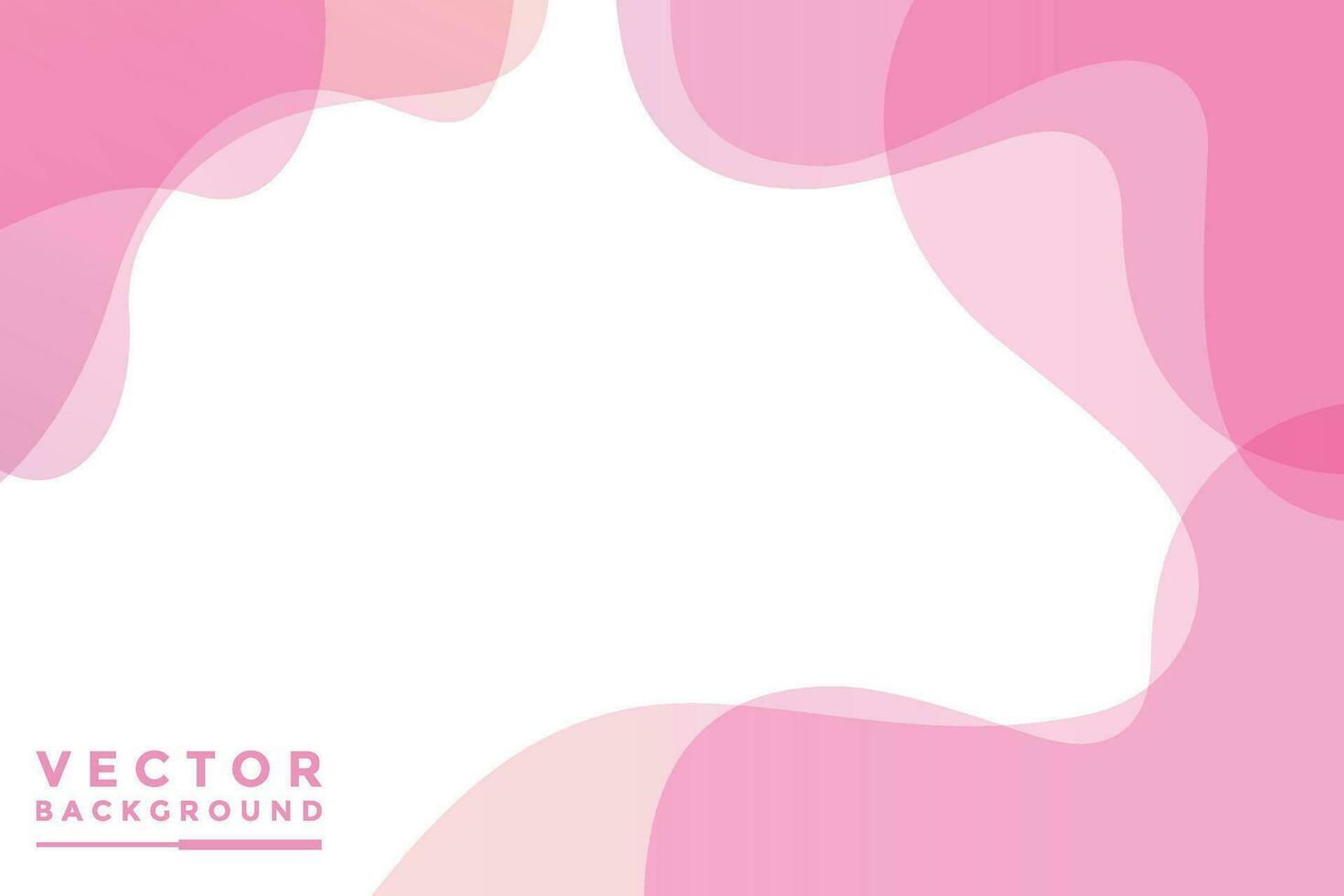 VECTOR
BACKGROUND