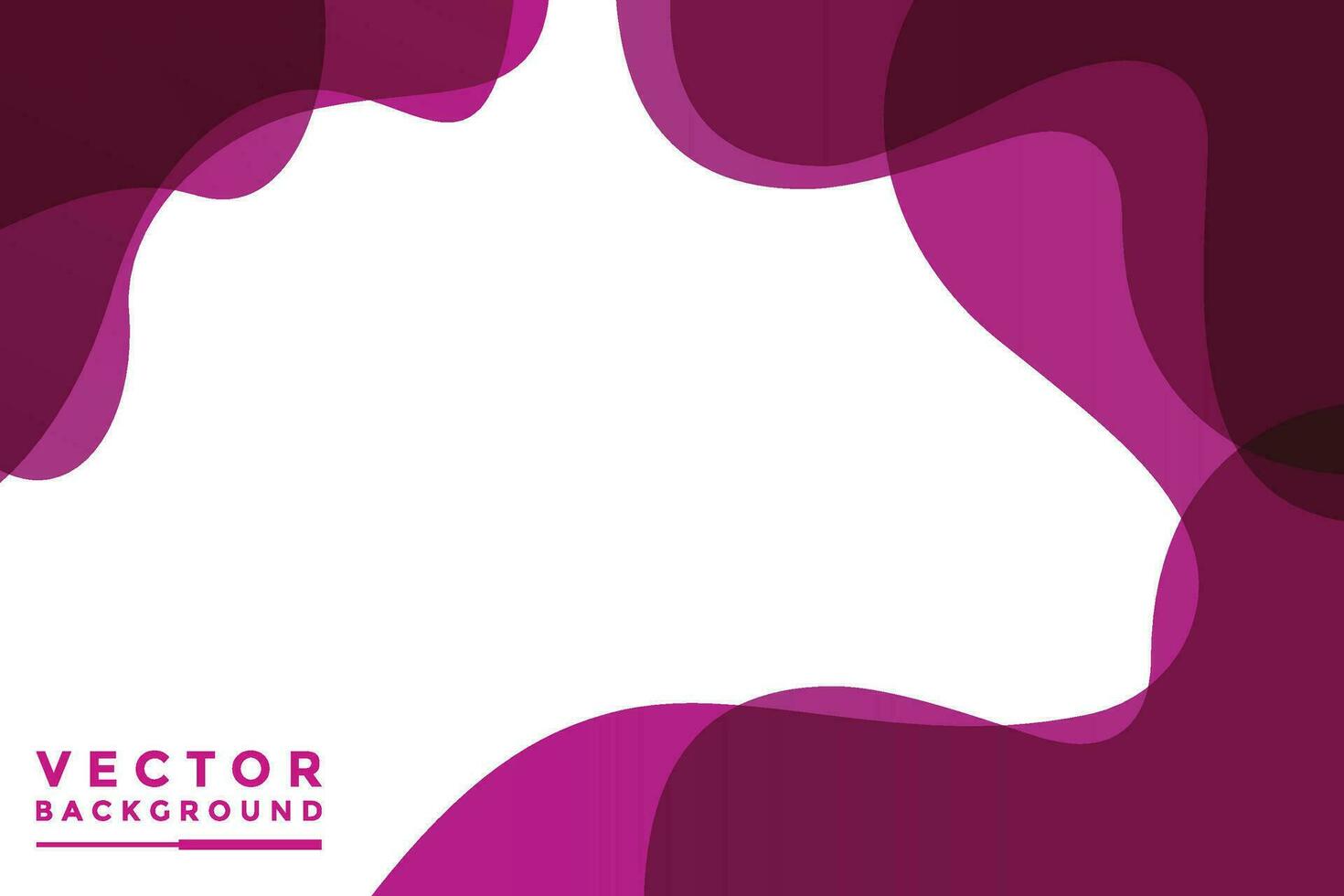 VECTOR
BACKGROUND