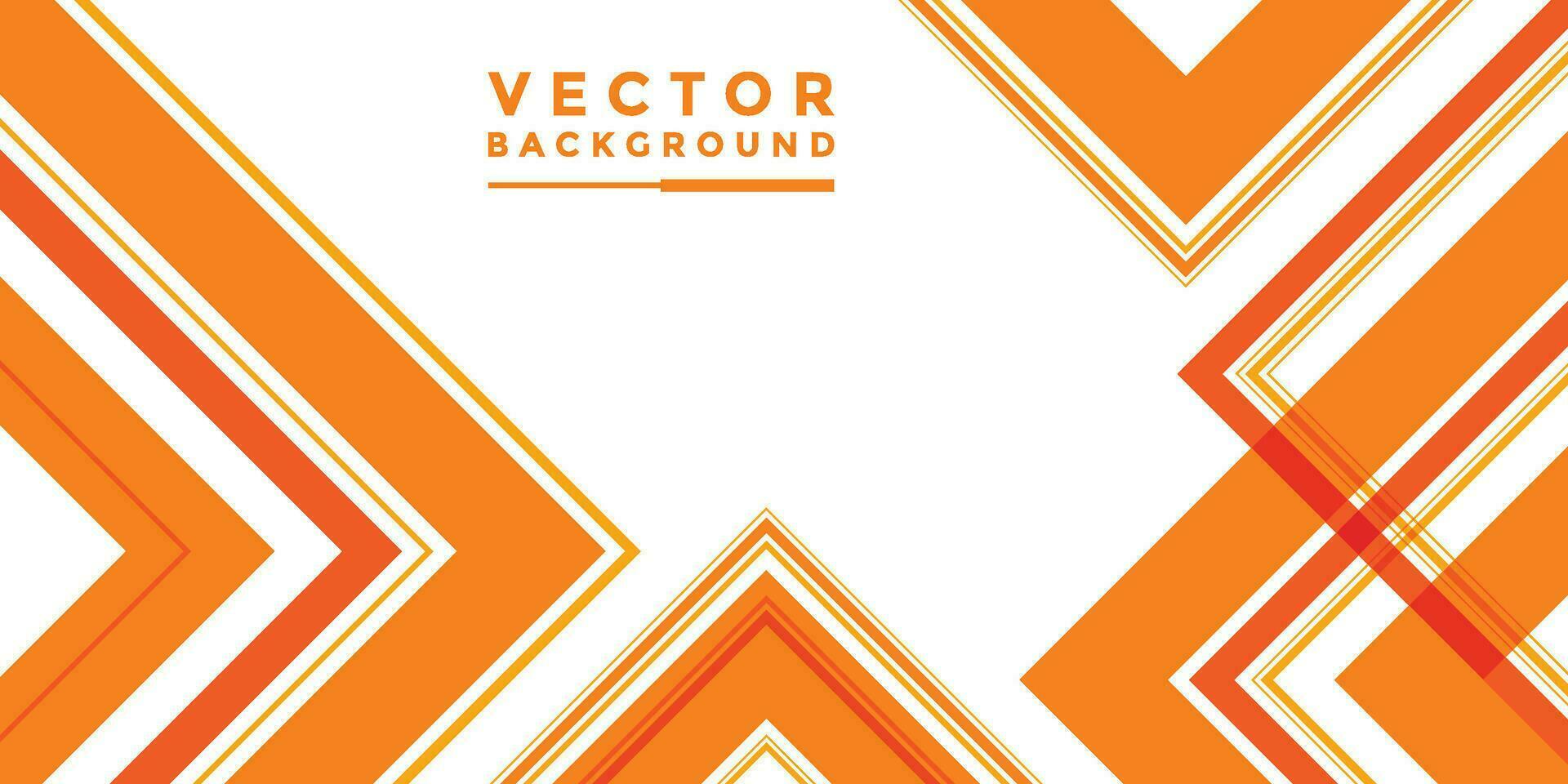 VECTOR
BACKGROUND