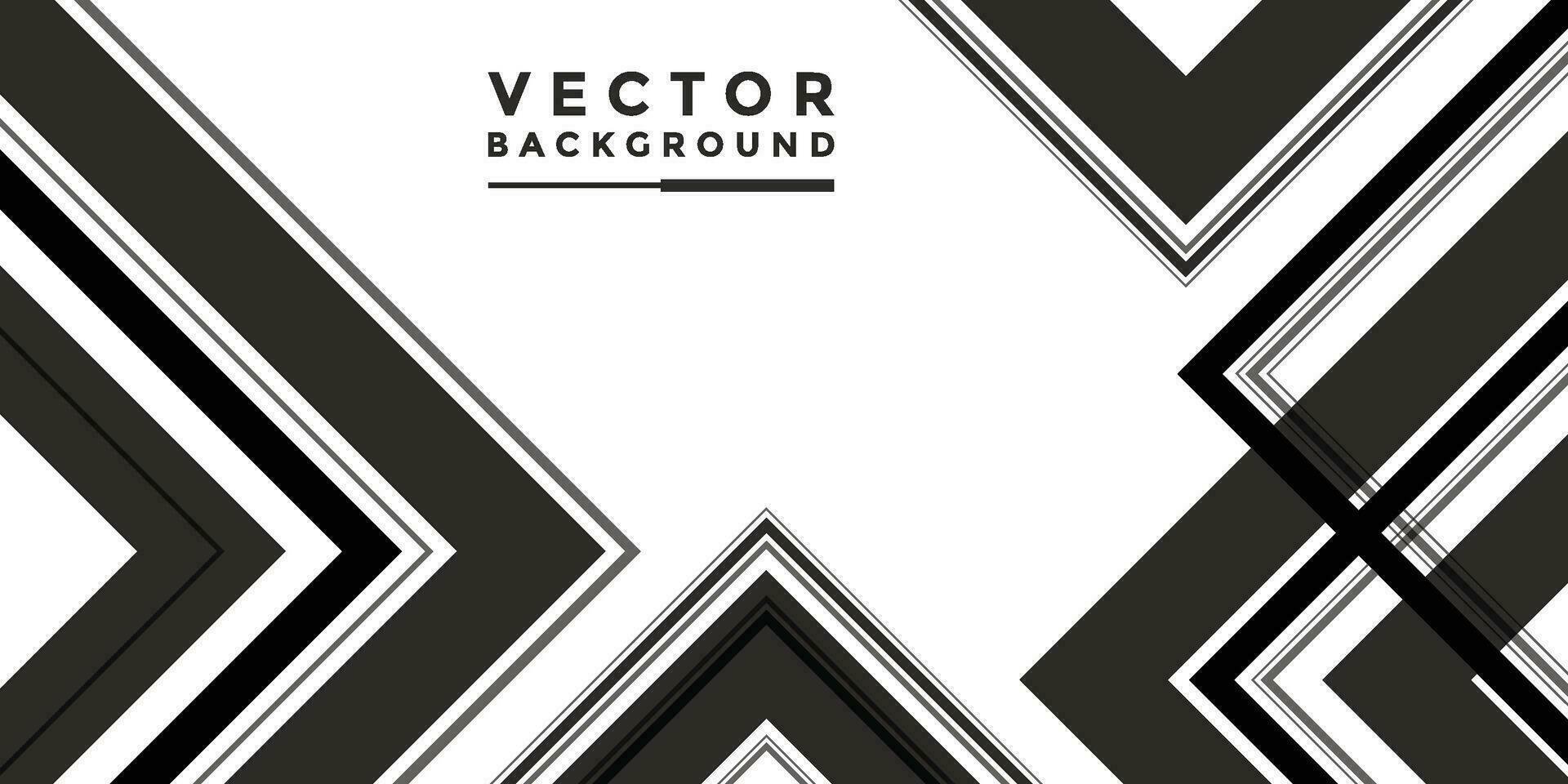 VECTOR
BACKGROUND