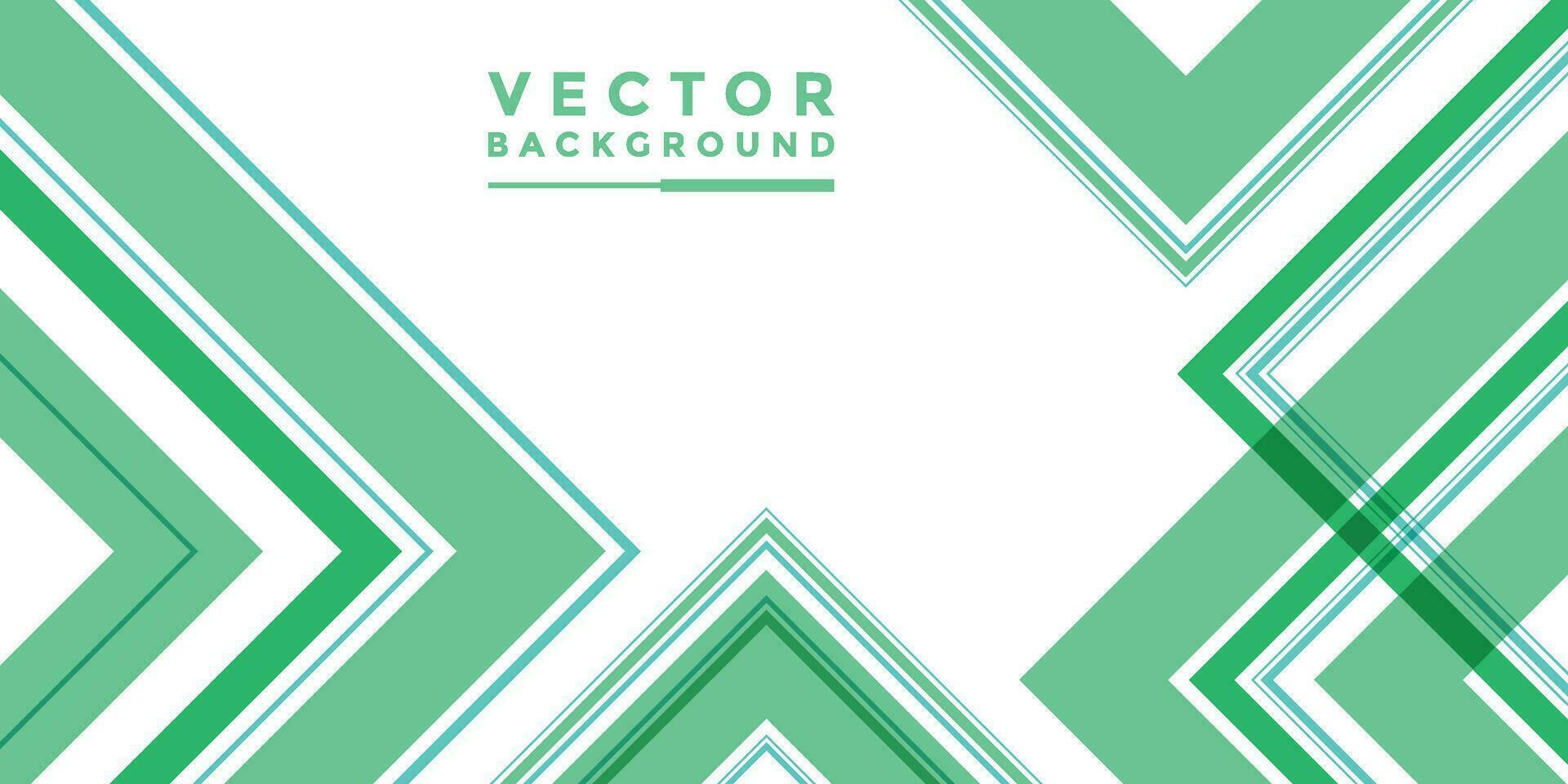 VECTOR
BACKGROUND