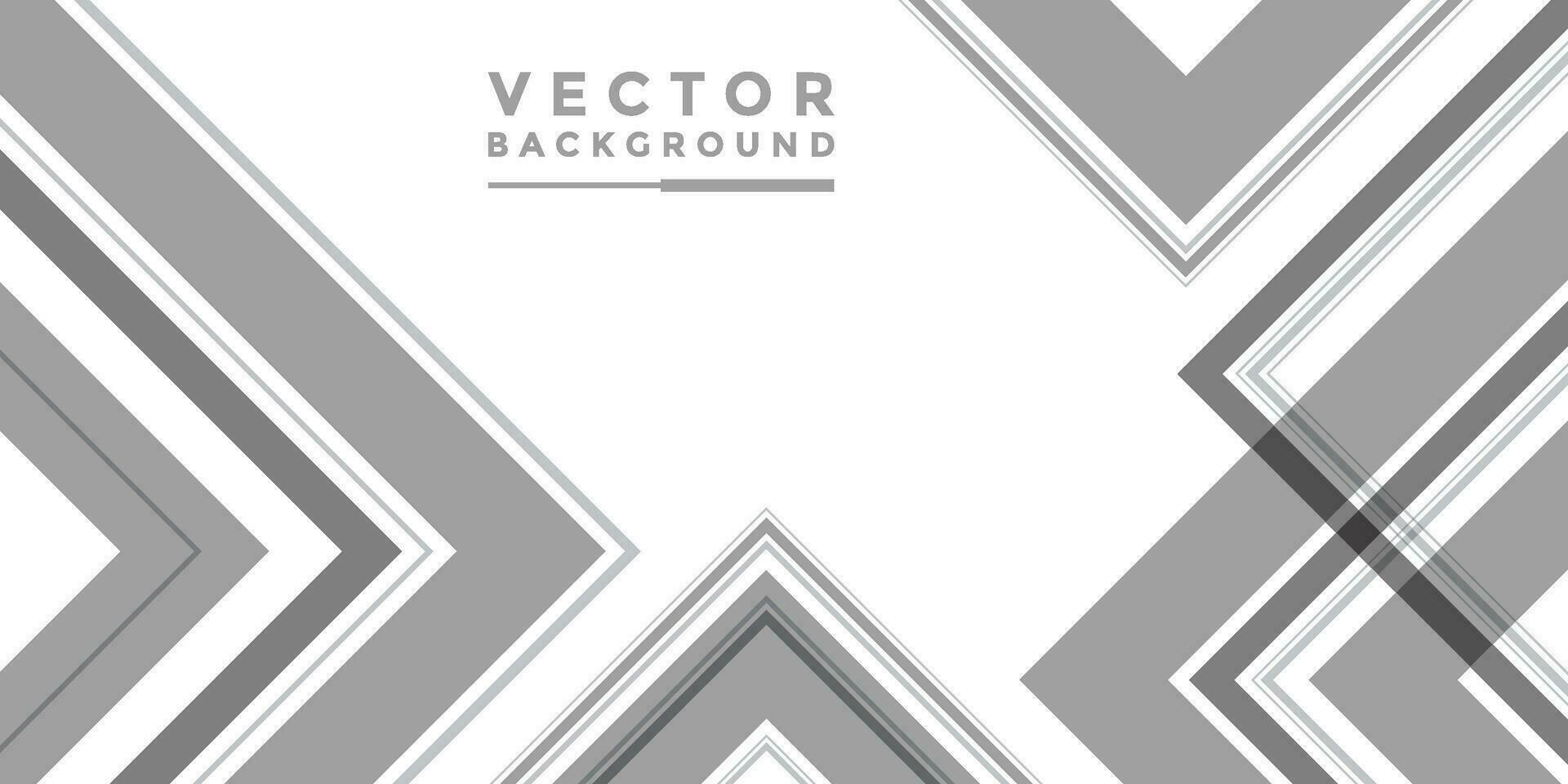 VECTOR
BACKGROUND