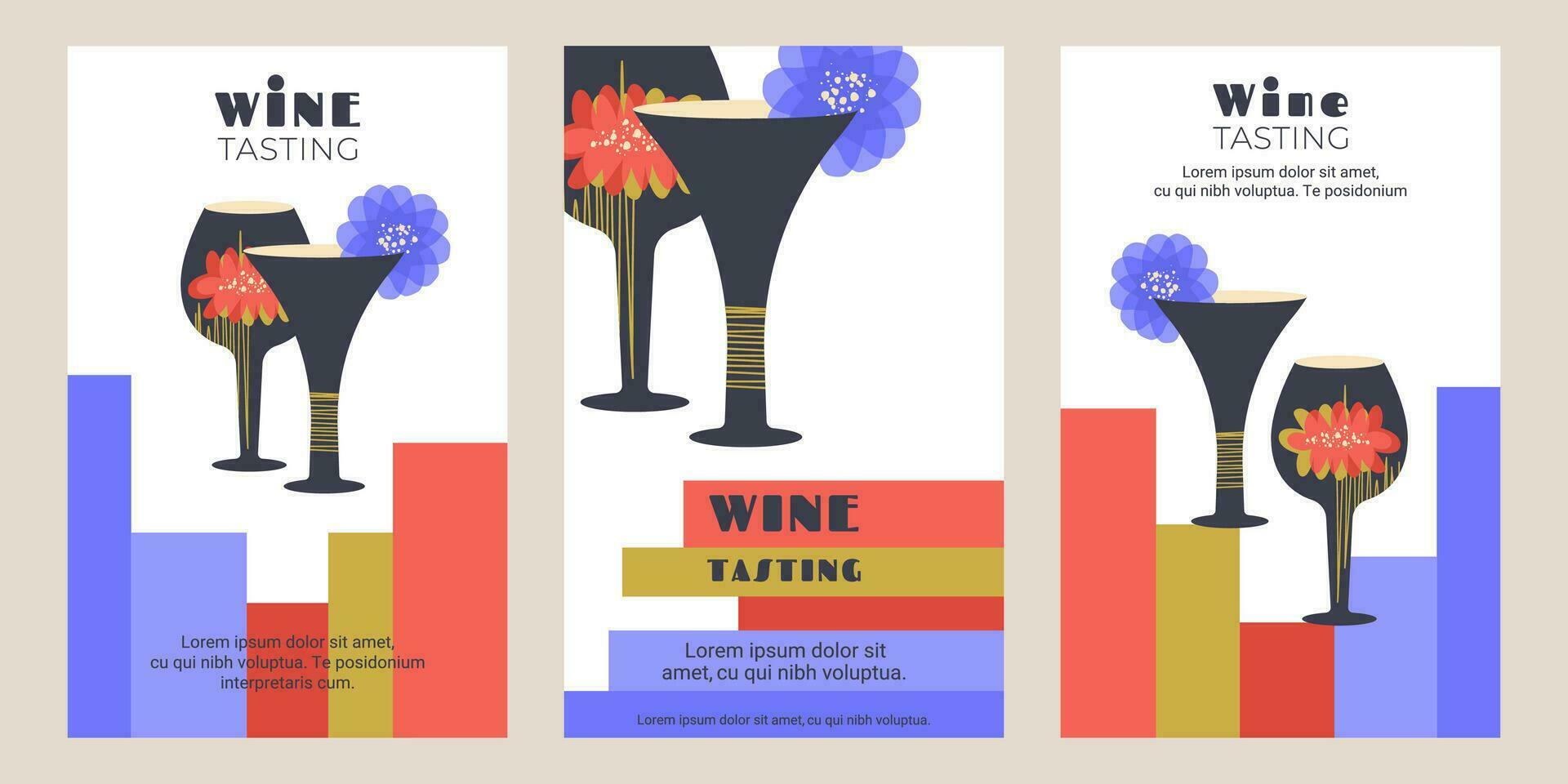 WINE
TASTING

Lorem ipsum dolor sit amet,
cu qui nibh voluptua. Te posidonium
interpretaris cum.

WINE
TASTING

Lorem ipsum dolor sit
amet, cu qui nibh voluptua.

Lorem ipsum dolor sit amet, cu qui nibh voluptua.

Wine
TASTING

Lorem ipsum dolor sit amet,
cu qui nibh voluptua. Te posidonium