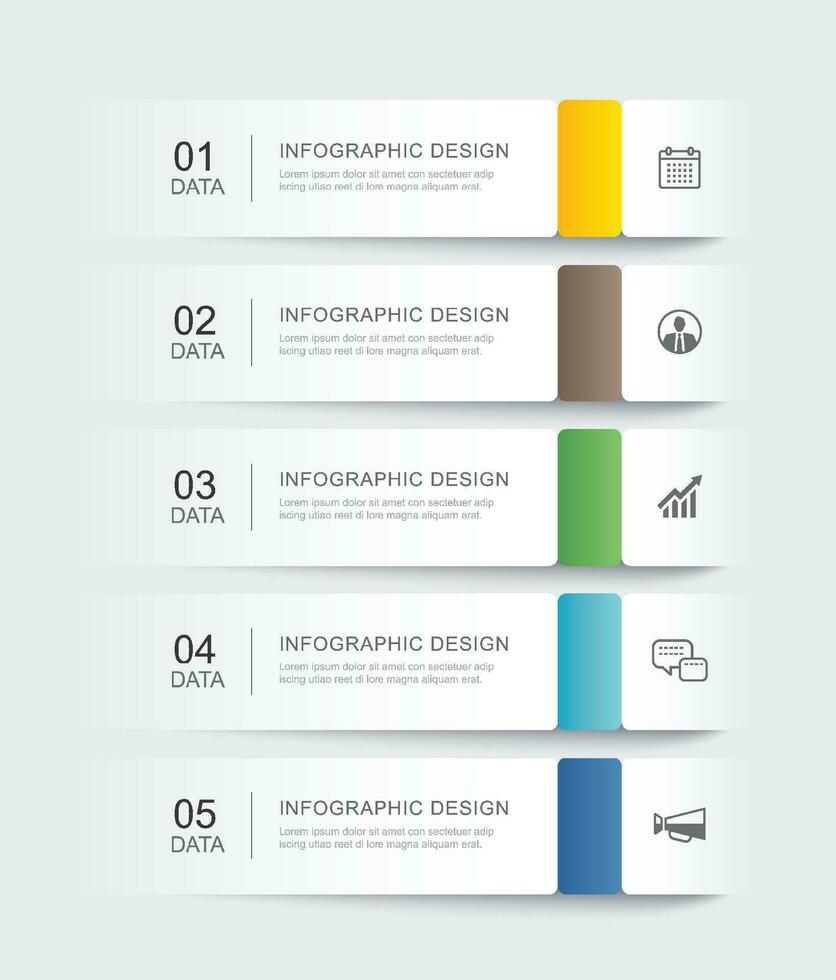 01
DATA

INFOGRAPHIC DESIGN
Lorem ipsum dolor sit amet con sectetuer adip iscing utiao reet di lore magna aliquam erat.

02
DATA

INFOGRAPHIC DESIGN
Lorem ipsum dolor sit amet con sectetuer adip iscing utiao reet di lore magna aliquam erat.

03
DATA

INFOGRAPHIC DESIGN
Lorem ipsum dolor sit amet con sectetuer adip iscing utiao reet di lore magna aliquam erat.

04
DATA

INFOGRAPHIC DESIGN
Lorem ipsum dolor sit amet con sectetuer adip iscing utiao reet di lore magna aliquam erat.

05
DATA

INFOGRAPHIC DESIGN
Lorem ipsum dolor sit amet con sectetuer adip iscing utiao reet di lore magna aliquam erat.