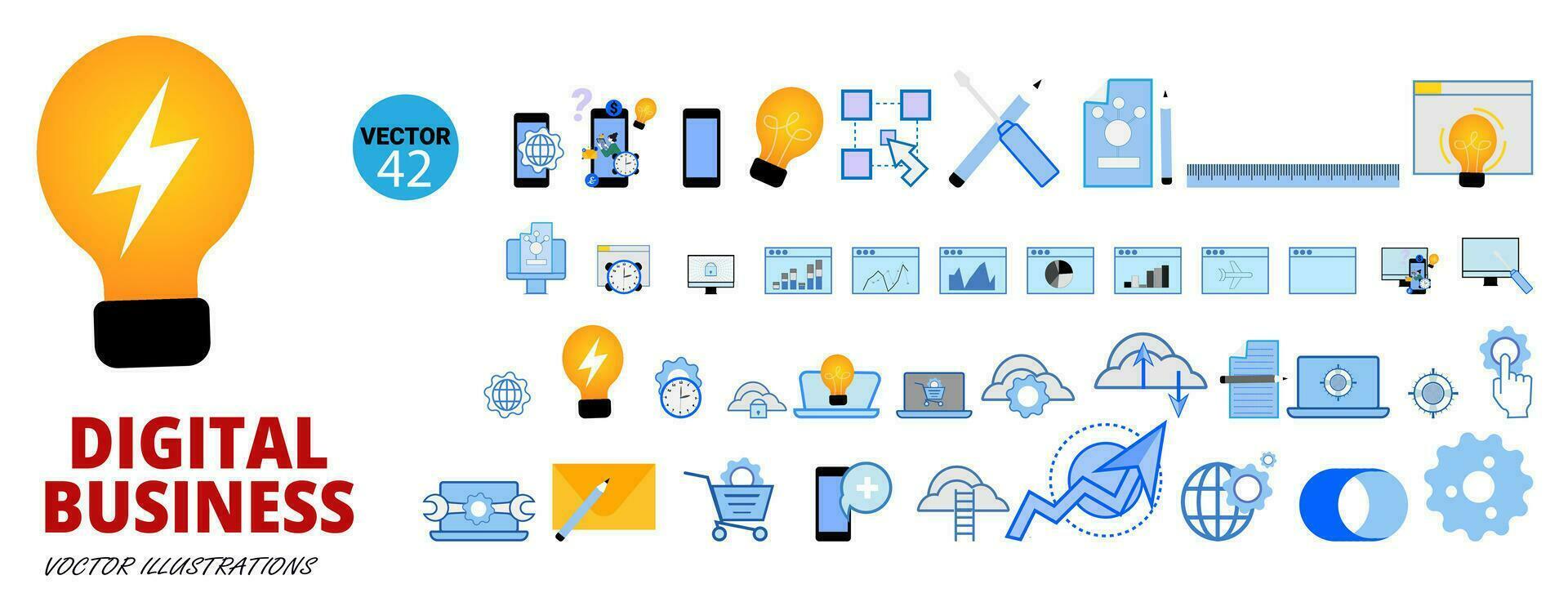 VECTOR
42

DIGITAL
BUSINESS

VOCTOR ILLUSTRATIONS