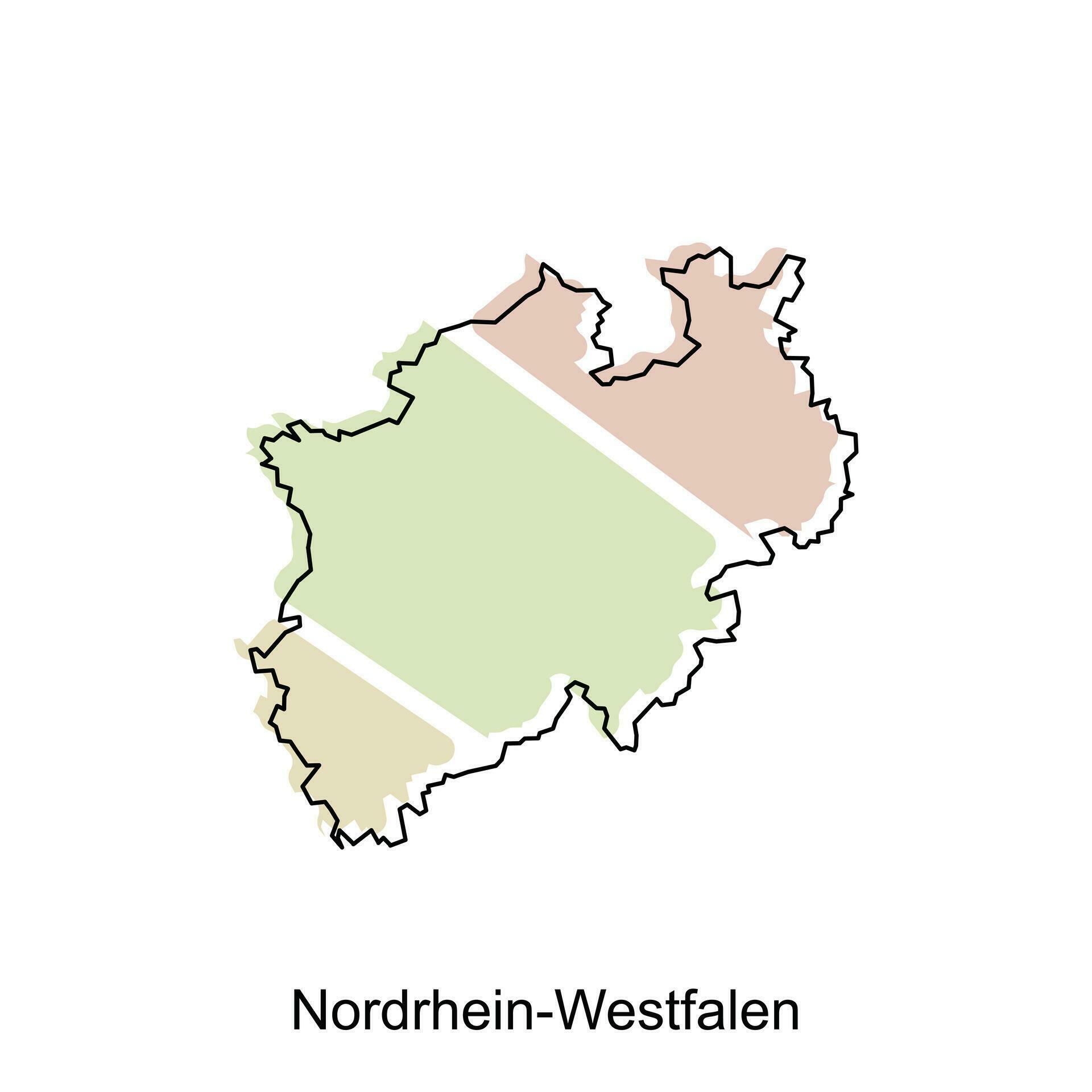 Nordrhein-Westfalen