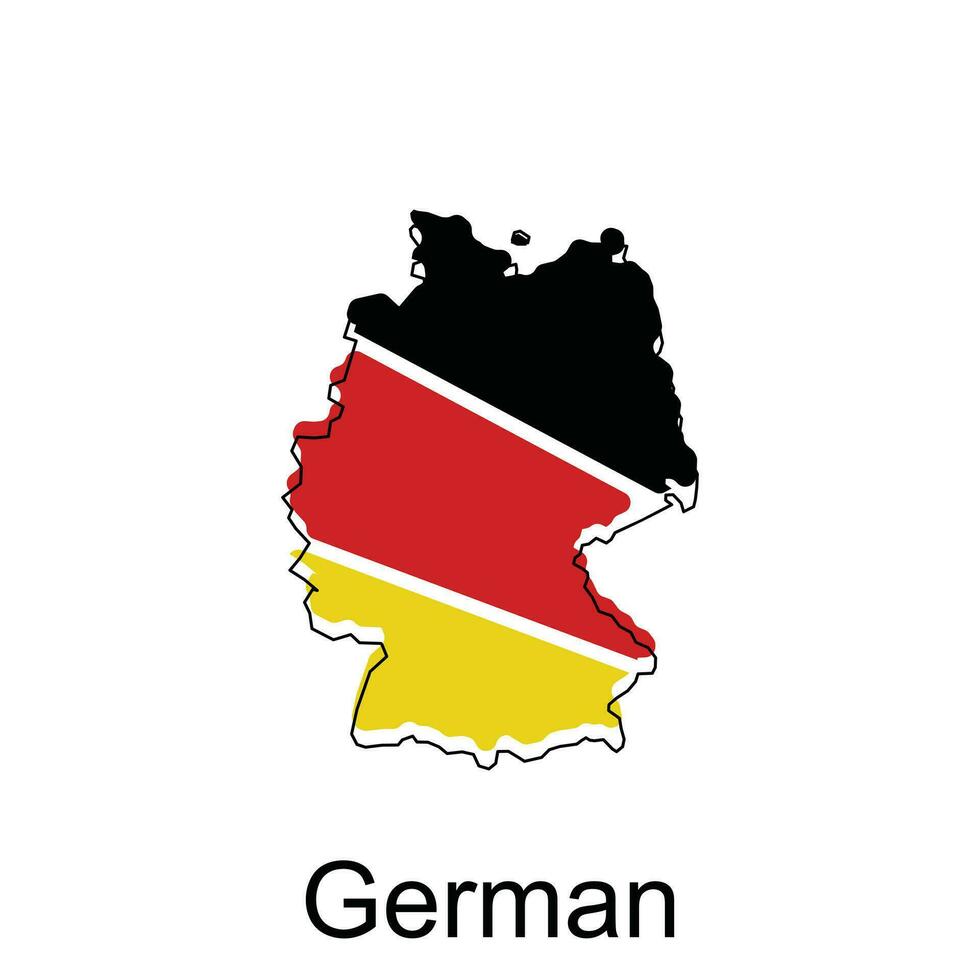 German