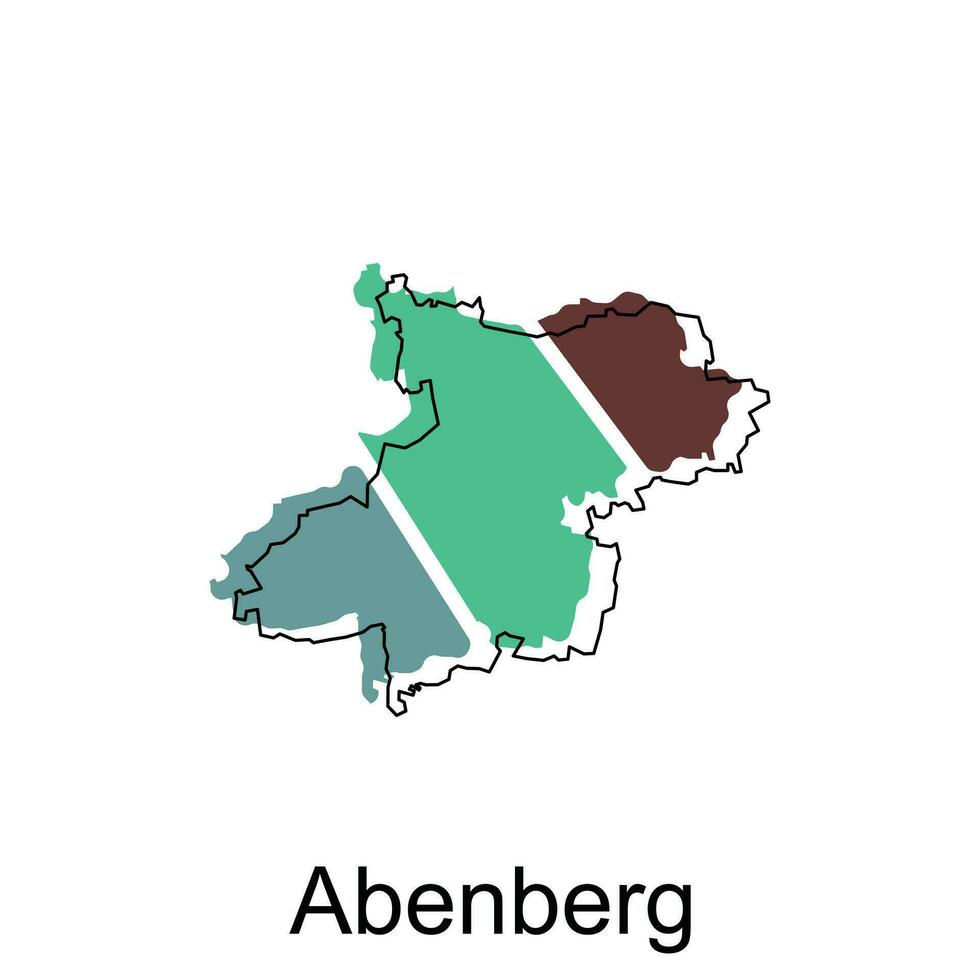 Abenberg