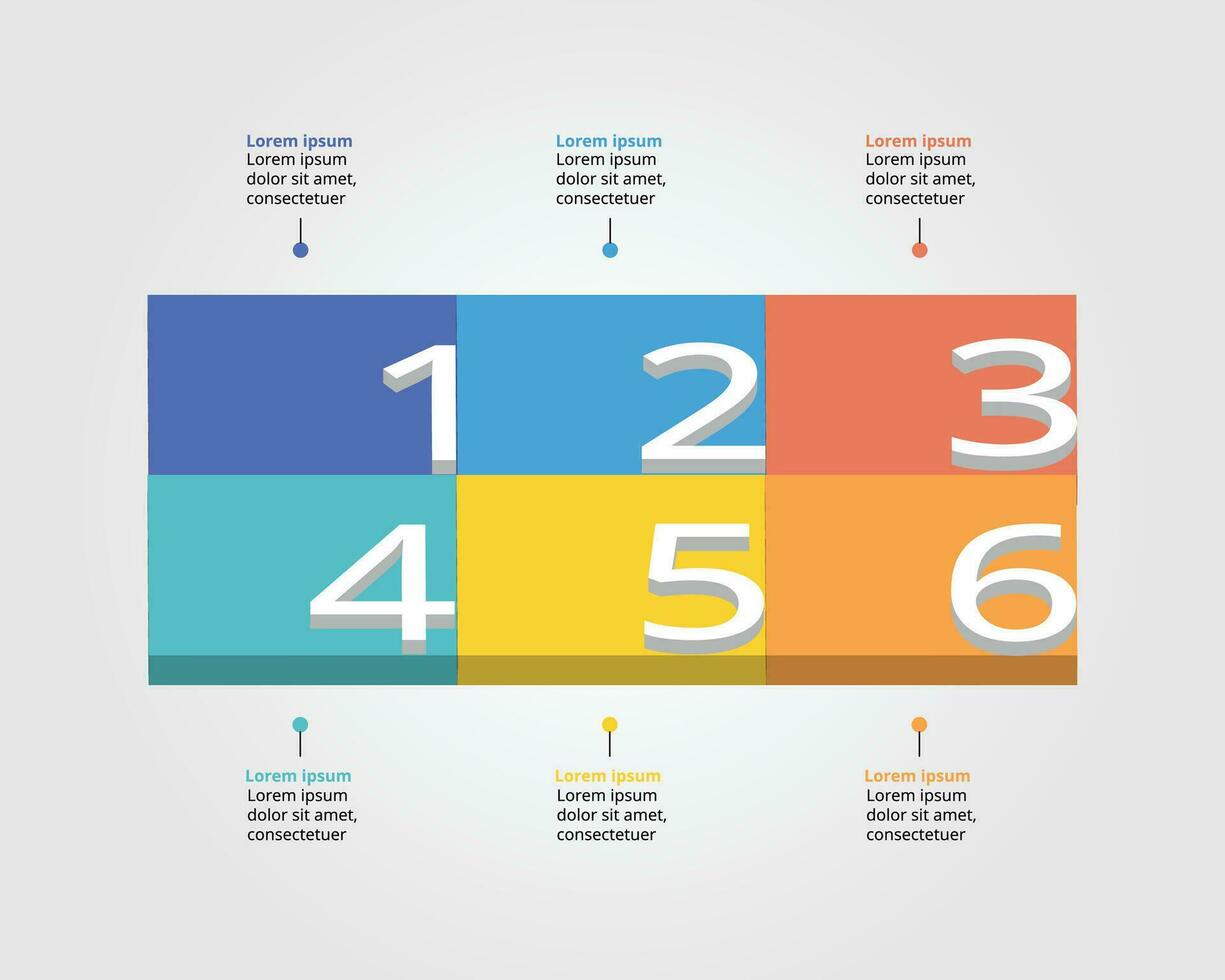 Lorem ipsum
Lorem ipsum dolor sit amet, consectetuer

Lorem ipsum
Lorem ipsum dolor sit amet, consectetuer

Lorem ipsum
Lorem ipsum dolor sit amet, consectetuer

1

2

3

4

5

6

Lorem ipsum
Lorem ipsum dolor sit amet, consectetuer

Lorem ipsum
Lorem ipsum dolor sit amet, consectetuer

Lorem ipsum
Lorem ipsum dolor sit amet, consectetuer