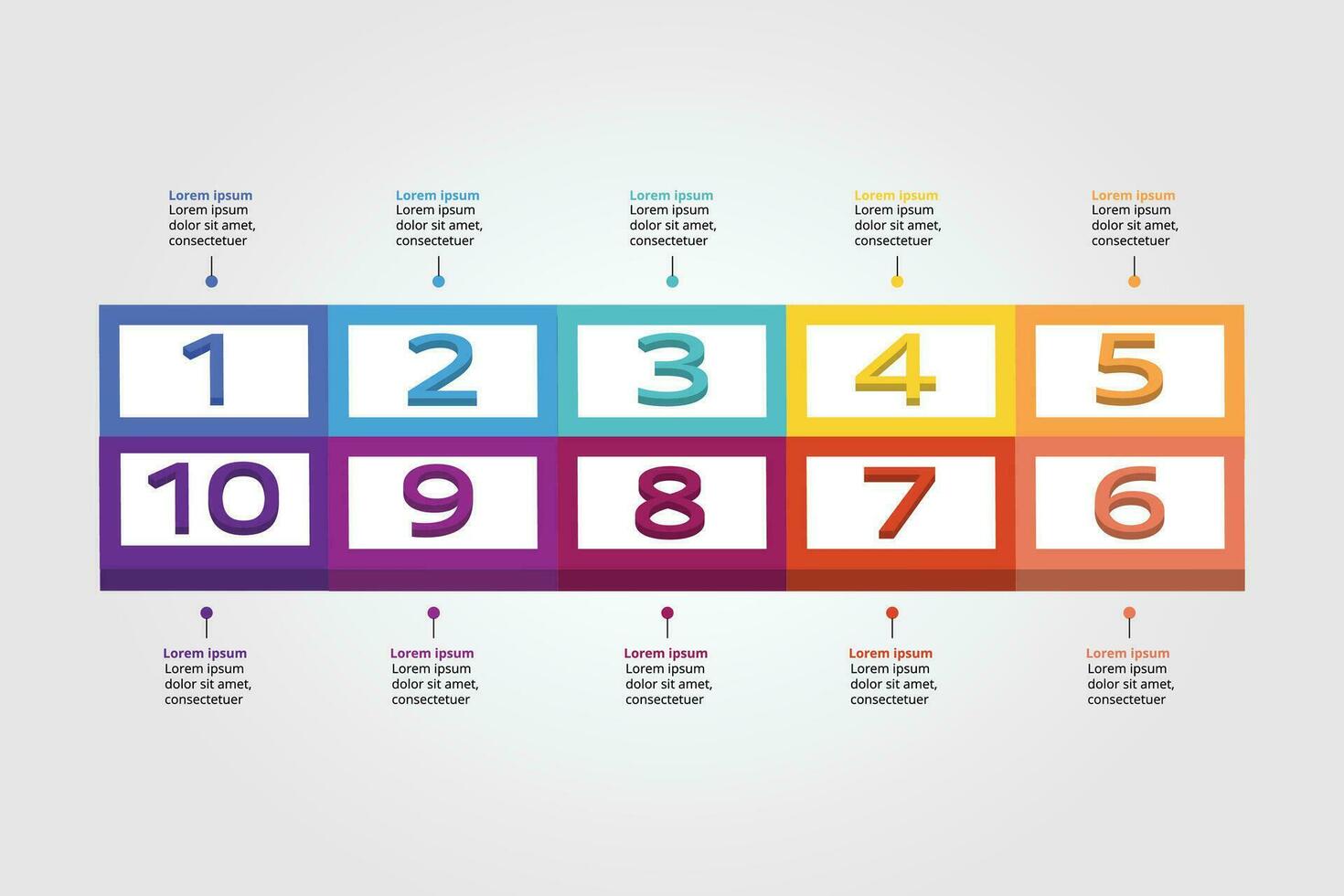 Lorem ipsum
Lorem ipsum dolor sit amet, consectetuer

Lorem ipsum
Lorem ipsum dolor sit amet, consectetuer

Lorem ipsum
Lorem ipsum dolor sit amet, consectetuer

Lorem ipsum
Lorem ipsum dolor sit amet, consectetuer

Lorem ipsum
Lorem ipsum dolor sit amet, consectetuer

1 2 3 4 5

10 9 8 7 6

Lorem ipsum
Lorem ipsum dolor sit amet, consectetuer

Lorem ipsum
Lorem ipsum dolor sit amet, consectetuer

Lorem ipsum
Lorem ipsum dolor sit amet, consectetuer

Lorem ipsum
Lorem ipsum dolor sit amet, consectetuer

Lorem ipsum
Lorem ipsum dolor sit amet, consectetuer