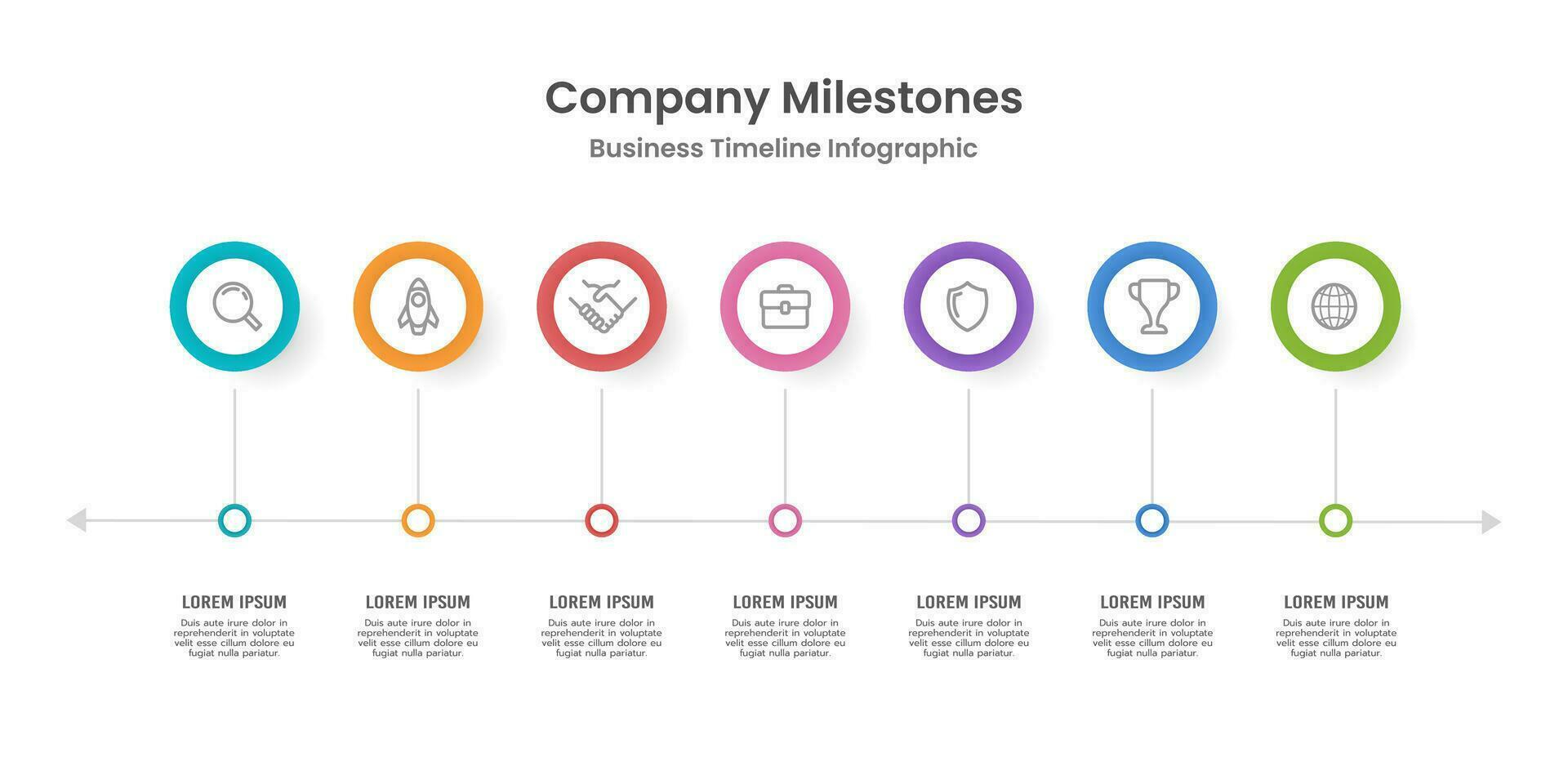 Company Milestones

Business Timeline Infographic

LOREM IPSUM
Duis aute irure dolor in reprehenderit in voluptate velit esse cillum dolore eu fugiat nulla pariatur.

LOREM IPSUM
Duis aute irure dolor in reprehenderit in voluptate velit esse cillum dolore eu fugiat nulla pariatur.

LOREM IPSUM
Duis aute irure dolor in reprehenderit in voluptate velit esse cillum dolore eu fugiat nulla pariatur.

LOREM IPSUM
Duis aute irure dolor in reprehenderit in voluptate velit esse cillum dolore eu fugiat nulla pariatur.

LOREM IPSUM
Duis aute irure dolor in reprehenderit in voluptate velit esse cillum dolore eu fugiat nulla pariatur.

LOREM IPSUM
Duis aute irure dolor in reprehenderit in voluptate velit esse cillum dolore eu fugiat nulla pariatur.

LOREM IPSUM
Duis aute irure dolor in reprehenderit in voluptate velit esse cillum dolore eu fugiat nulla pariatur.