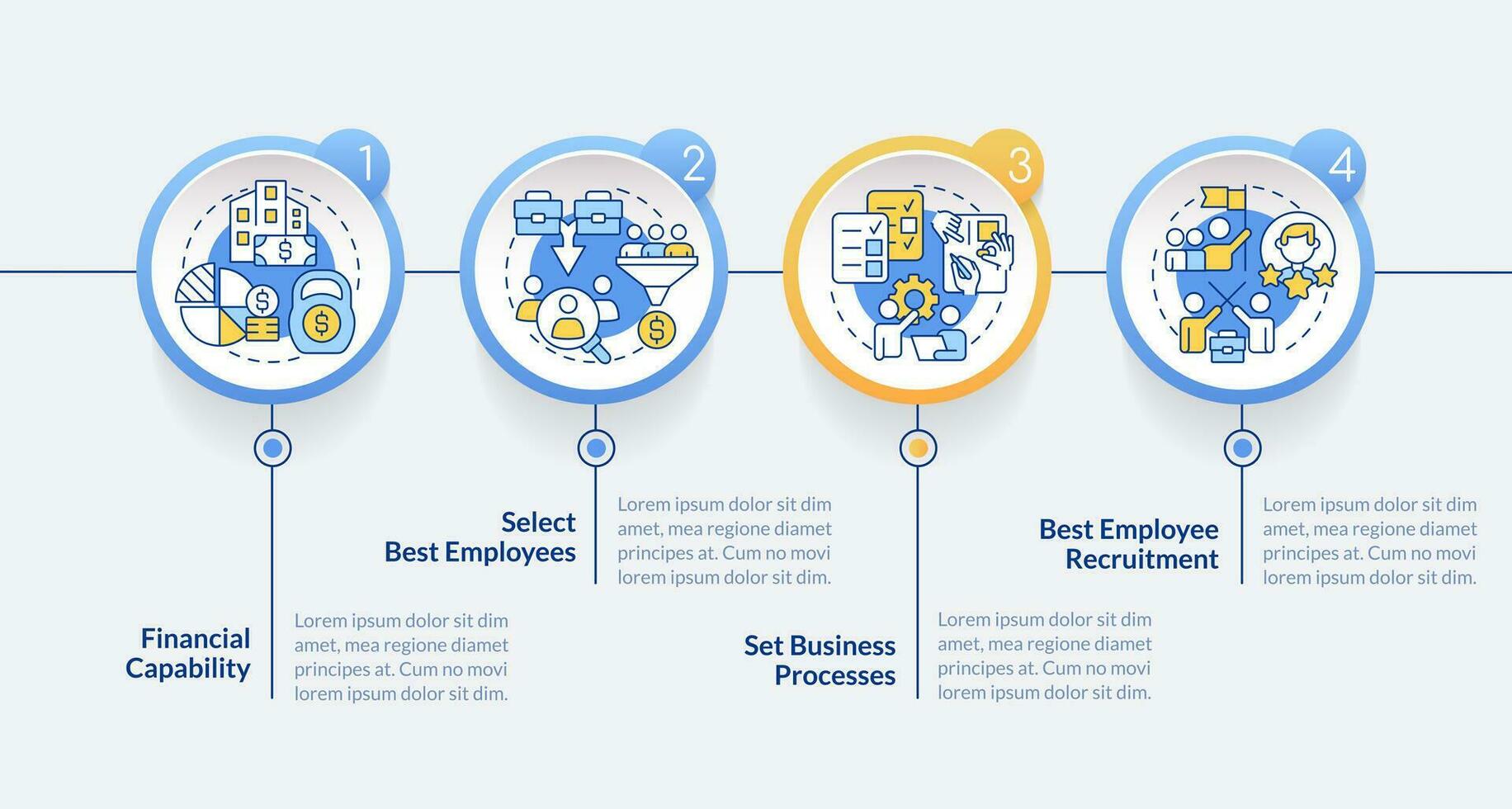 1

Financial Capability

Lorem ipsum dolor sit dim amet, mea regione diamet principes at. Cum no movi lorem ipsum dolor sit dim.

2

Select Best Employees

Lorem ipsum dolor sit dim amet, mea regione diamet principes at. Cum no movi lorem ipsum dolor sit dim.

3

Set Business Processes

Lorem ipsum dolor sit dim amet, mea regione diamet principes at. Cum no movi lorem ipsum dolor sit dim.

4

Best Employee Recruitment

Lorem ipsum dolor sit dim amet, mea regione diamet principes at. Cum no movi lorem ipsum dolor sit dim.