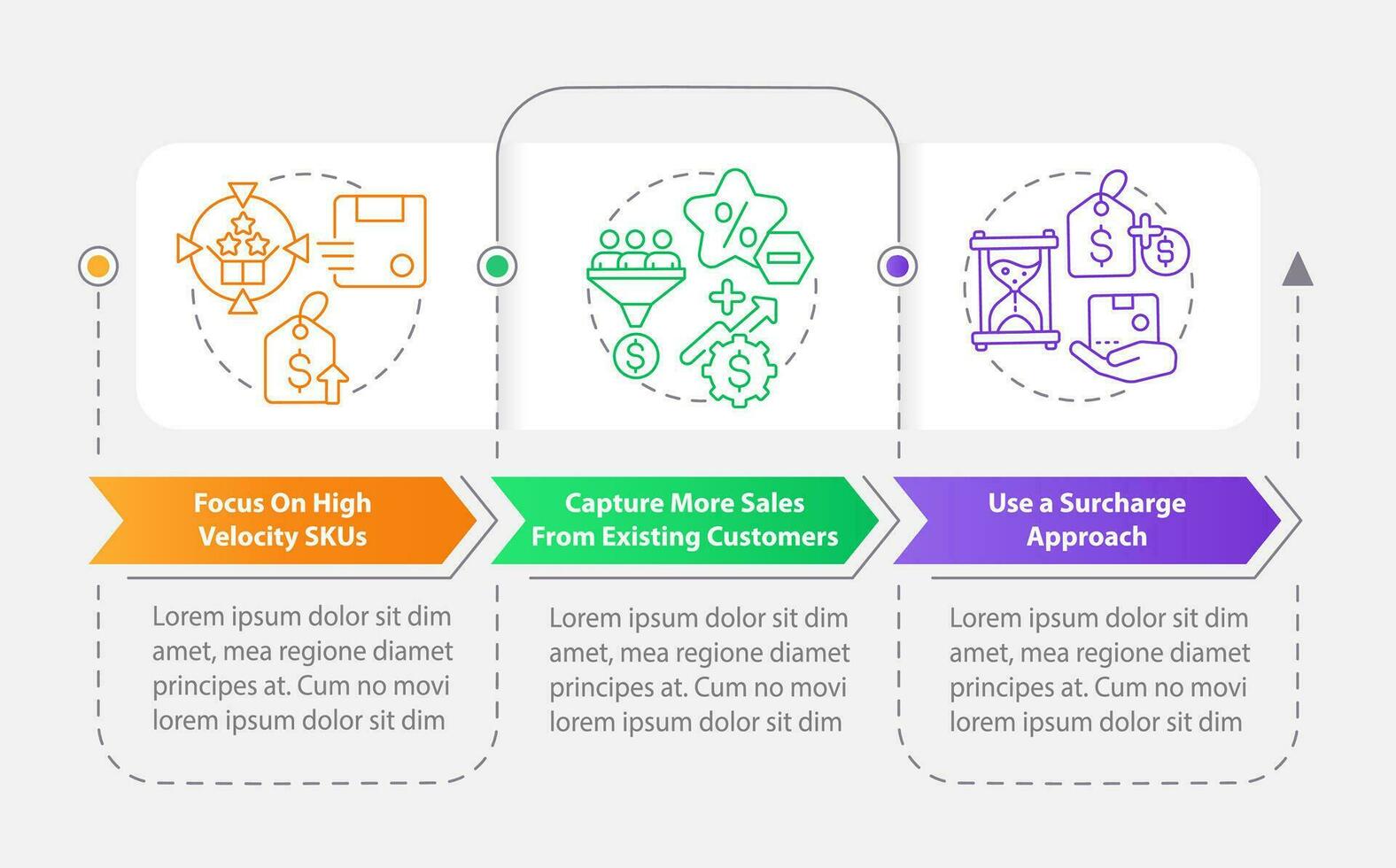 Focus On High Velocity SKUs

Lorem ipsum dolor sit dim amet, mea regione diamet principes at. Cum no movi lorem ipsum dolor sit dim

Capture More Sales From Existing Customers

Lorem ipsum dolor sit dim amet, mea regione diamet principes at. Cum no movi lorem ipsum dolor sit dim

Use a Surcharge Approach

Lorem ipsum dolor sit dim amet, mea regione diamet principes at. Cum no movi lorem ipsum dolor sit dim