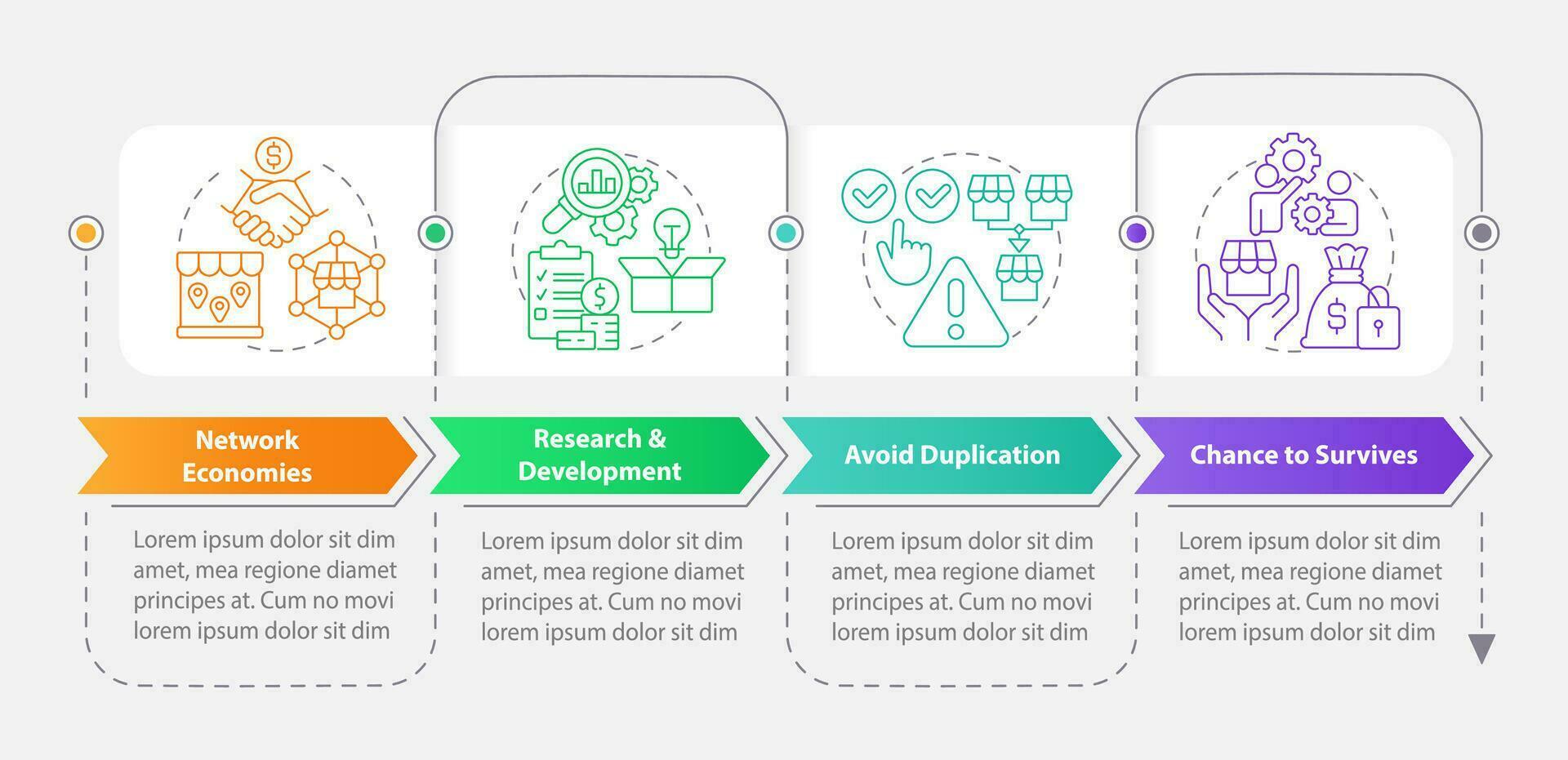 Network Economies

Lorem ipsum dolor sit dim amet, mea regione diamet principes at. Cum no movi lorem ipsum dolor sit dim

Research & Development

Lorem ipsum dolor sit dim amet, mea regione diamet principes at. Cum no movi lorem ipsum dolor sit dim

Avoid Duplication

Lorem ipsum dolor sit dim amet, mea regione diamet principes at. Cum no movi lorem ipsum dolor sit dim

Chance to Survives

Lorem ipsum dolor sit dim amet, mea regione diamet principes at. Cum no movi lorem ipsum dolor sit dim