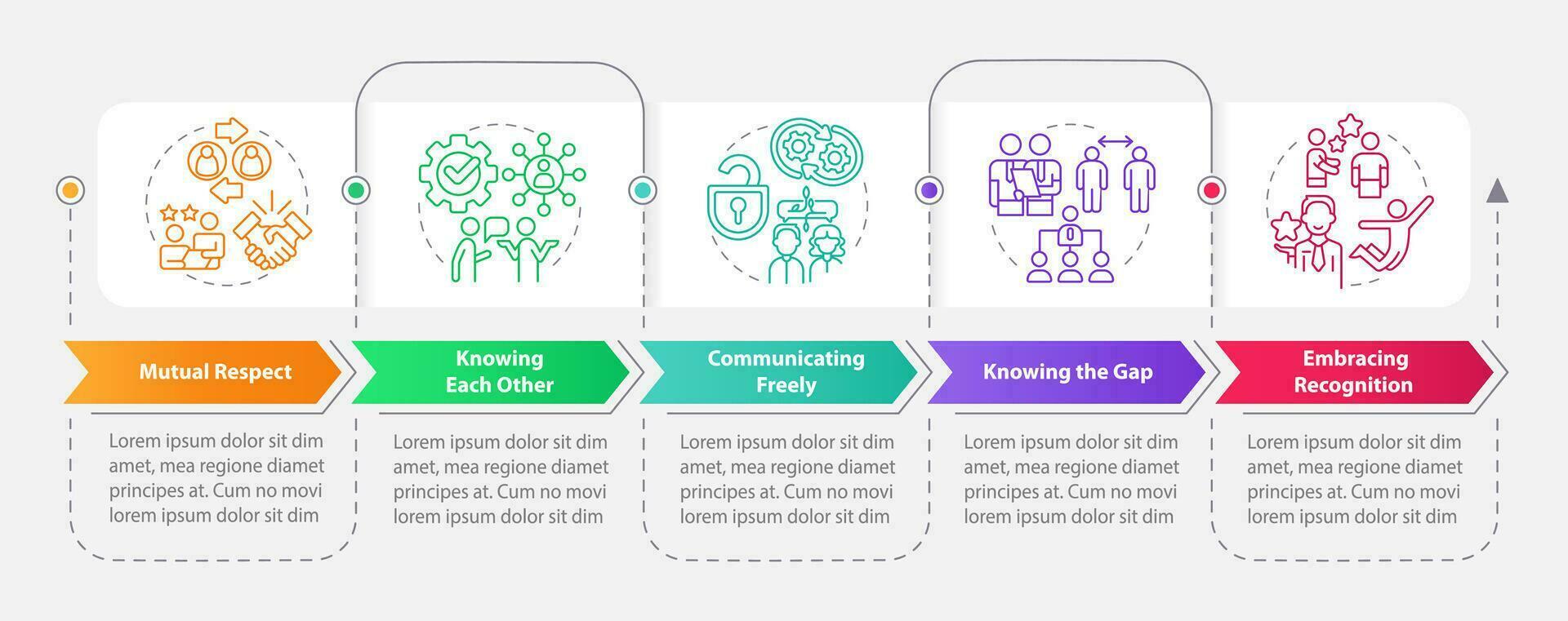 Mutual Respect

Lorem ipsum dolor sit dim amet, mea regione diamet principes at. Cum no movi lorem ipsum dolor sit dim

Knowing Each Other

Lorem ipsum dolor sit dim amet, mea regione diamet principes at. Cum no movi lorem ipsum dolor sit dim

Communicating Freely

Lorem ipsum dolor sit dim amet, mea regione diamet principes at. Cum no movi lorem ipsum dolor sit dim

Knowing the Gap

Lorem ipsum dolor sit dim amet, mea regione diamet principes at. Cum no movi lorem ipsum dolor sit dim

Embracing Recognition

Lorem ipsum dolor sit dim amet, mea regione diamet principes at. Cum no movi lorem ipsum dolor sit dim