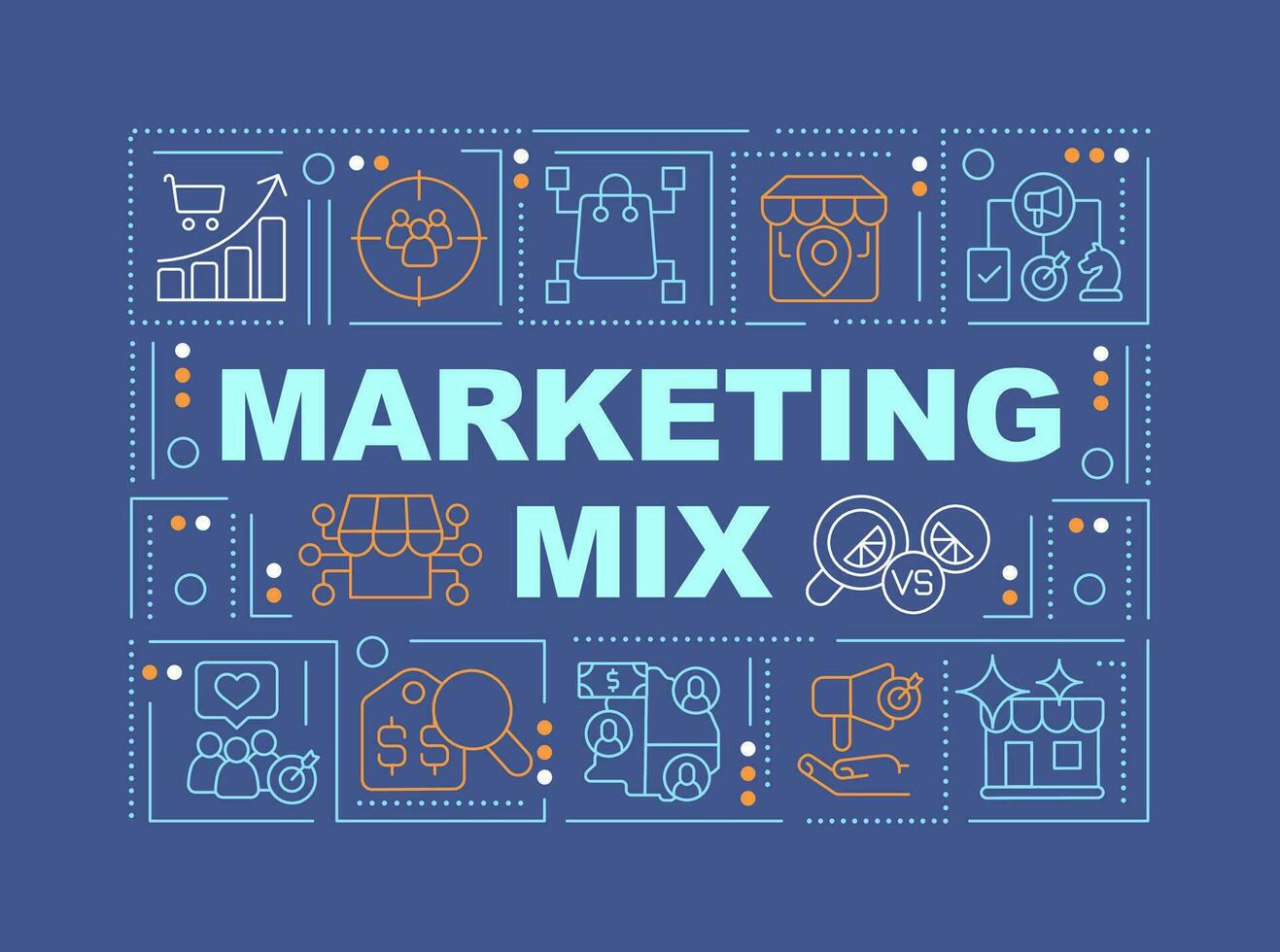 MARKETING MIX

VS

$

$ $