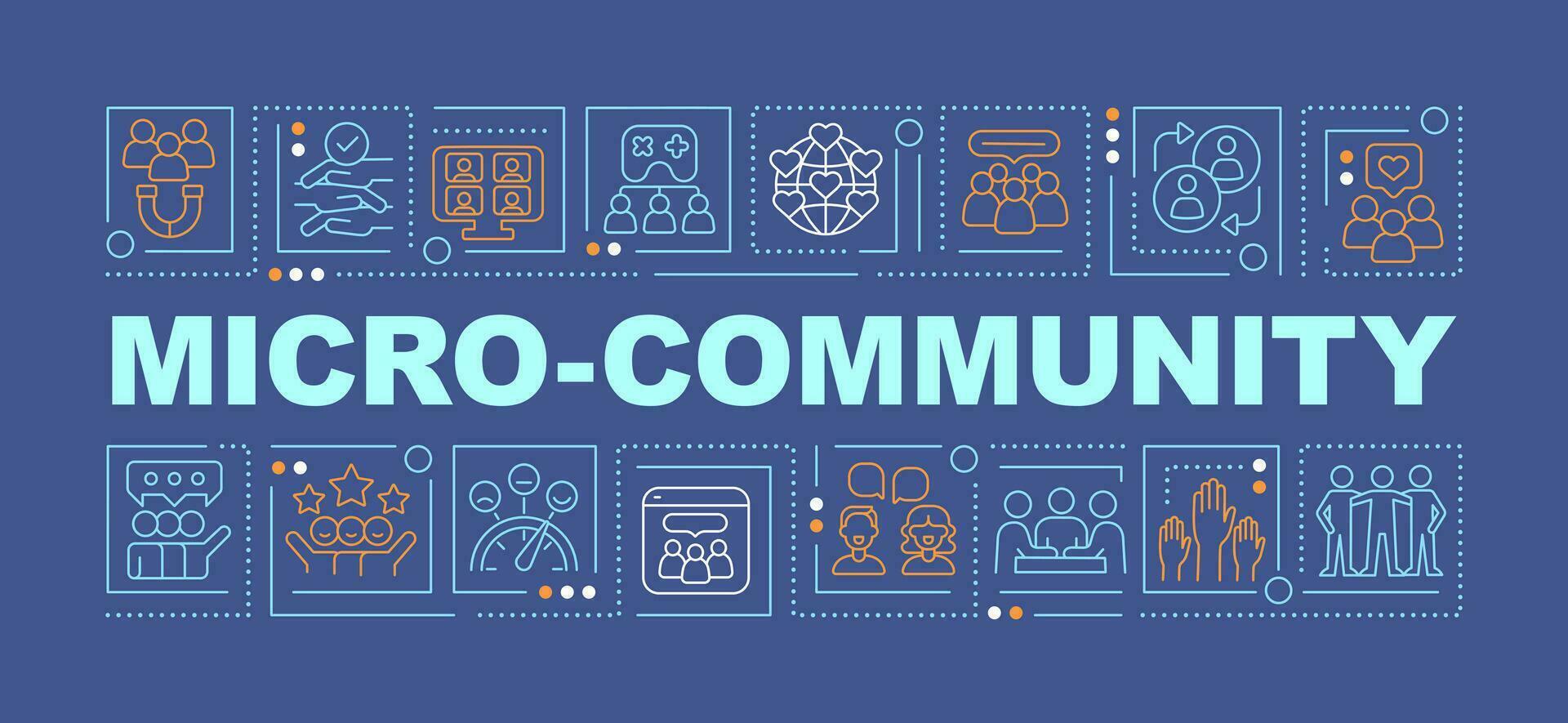 MICRO-COMMUNITY