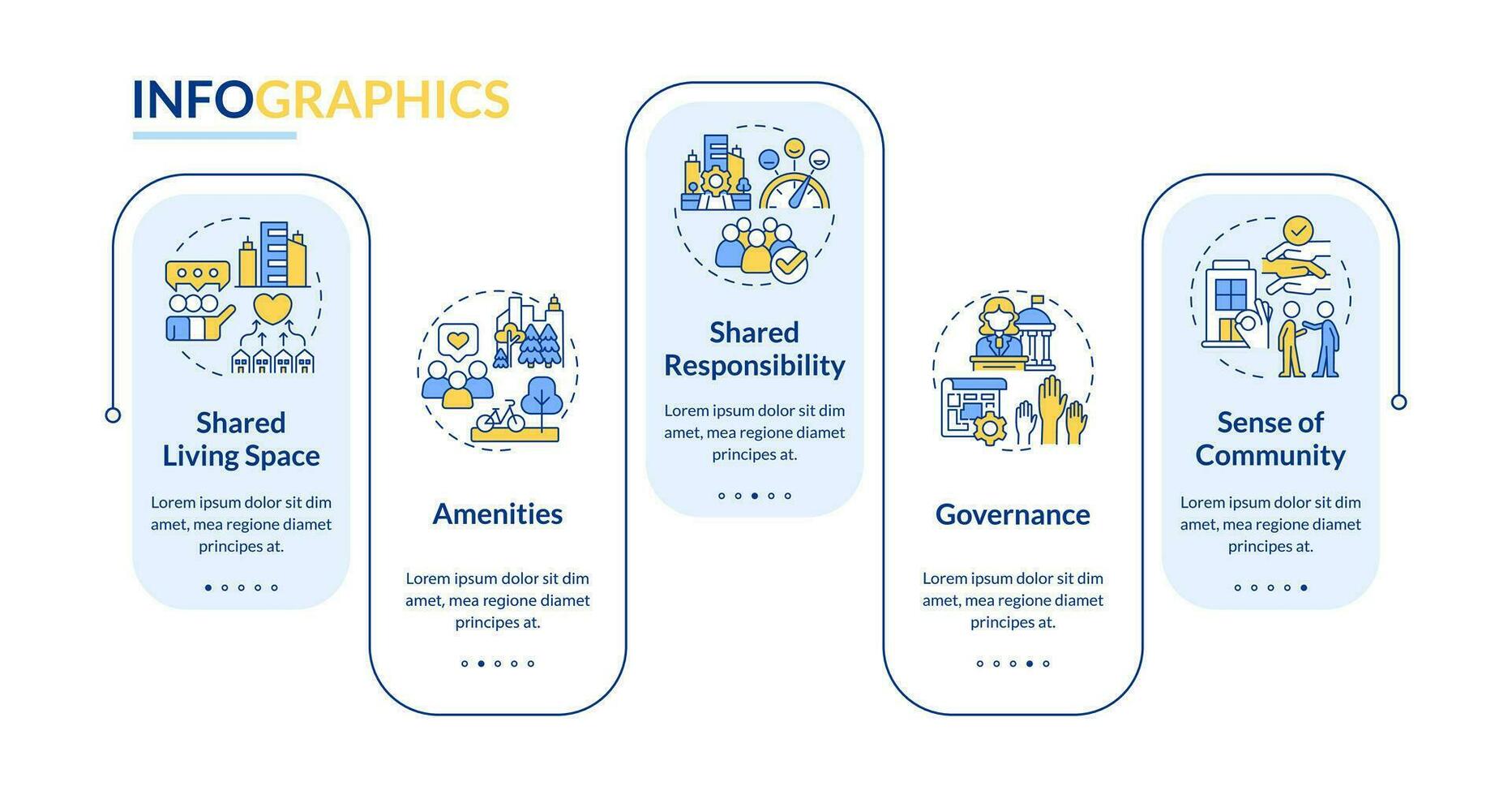 INFOGRAPHICS

Shared Living Space

Lorem ipsum dolor sit dim amet, mea regione diamet principes at.

Amenities

Lorem ipsum dolor sit dim amet, mea regione diamet principes at.

Shared Responsibility

Lorem ipsum dolor sit dim amet, mea regione diamet principes at.

Governance

Lorem ipsum dolor sit dim amet, mea regione diamet principes at.

Sense of Community

Lorem ipsum dolor sit dim amet, mea regione diamet principes at.