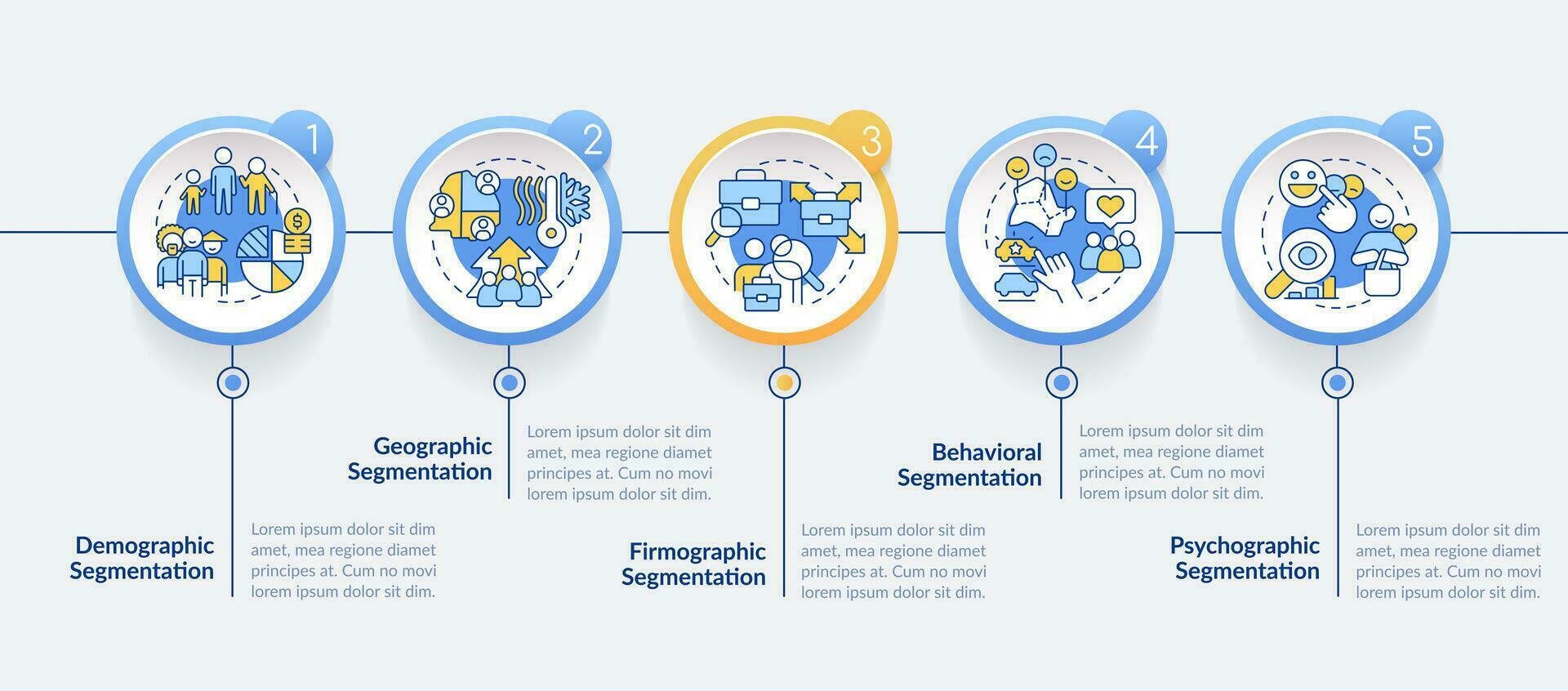 1

Demographic Segmentation

Lorem ipsum dolor sit dim amet, mea regione diamet principes at. Cum no movi lorem ipsum dolor sit dim.

2

Geographic Segmentation

Lorem ipsum dolor sit dim amet, mea regione diamet principes at. Cum no movi lorem ipsum dolor sit dim.

3

Firmographic Segmentation

Lorem ipsum dolor sit dim amet, mea regione diamet principes at. Cum no movi lorem ipsum dolor sit dim.

4

Behavioral Segmentation

Lorem ipsum dolor sit dim amet, mea regione diamet principes at. Cum no movi lorem ipsum dolor sit dim.

5

Psychographic Segmentation

Lorem ipsum dolor sit dim amet, mea regione diamet principes at. Cum no movi lorem ipsum dolor sit dim.