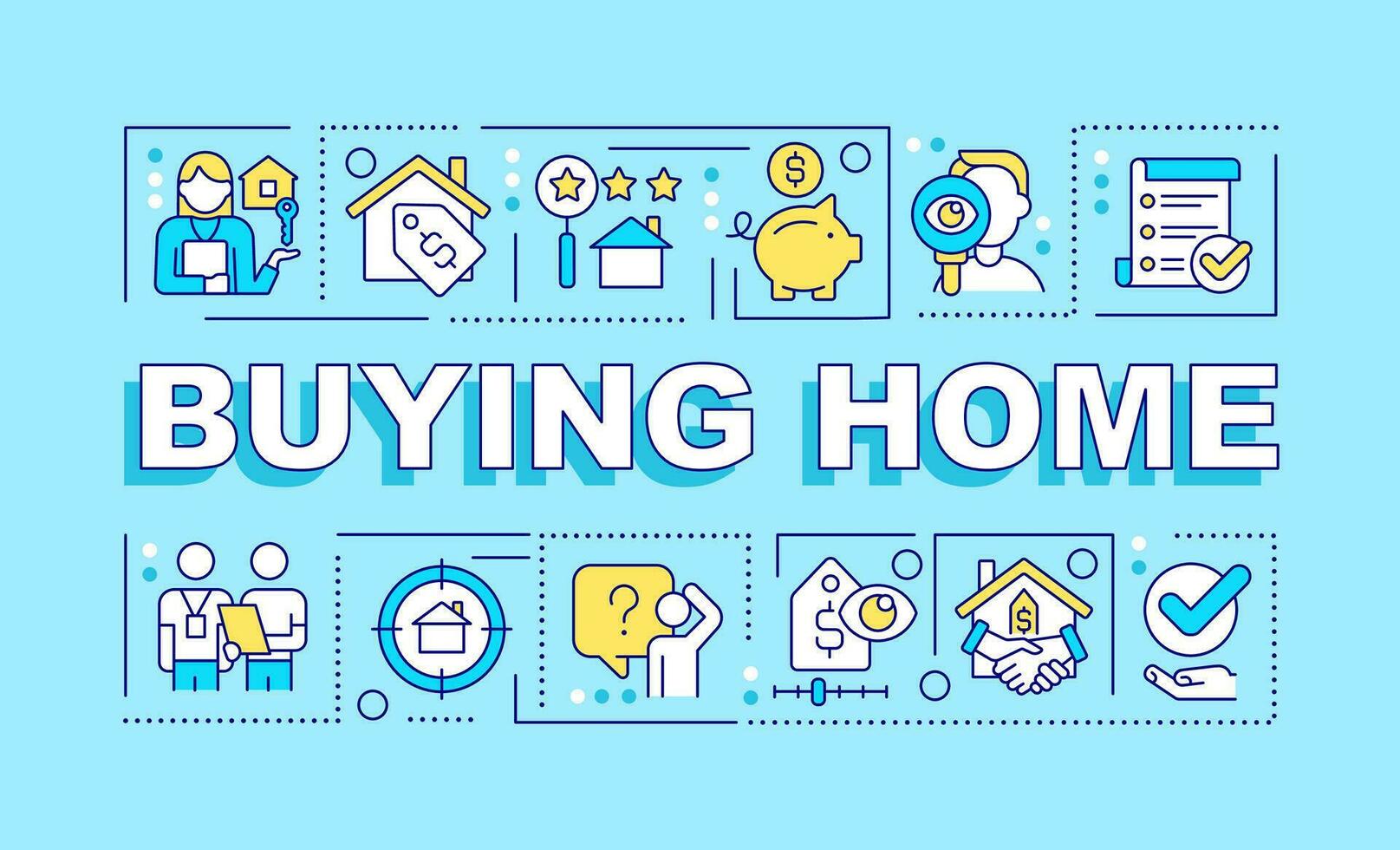 BUYING HOME