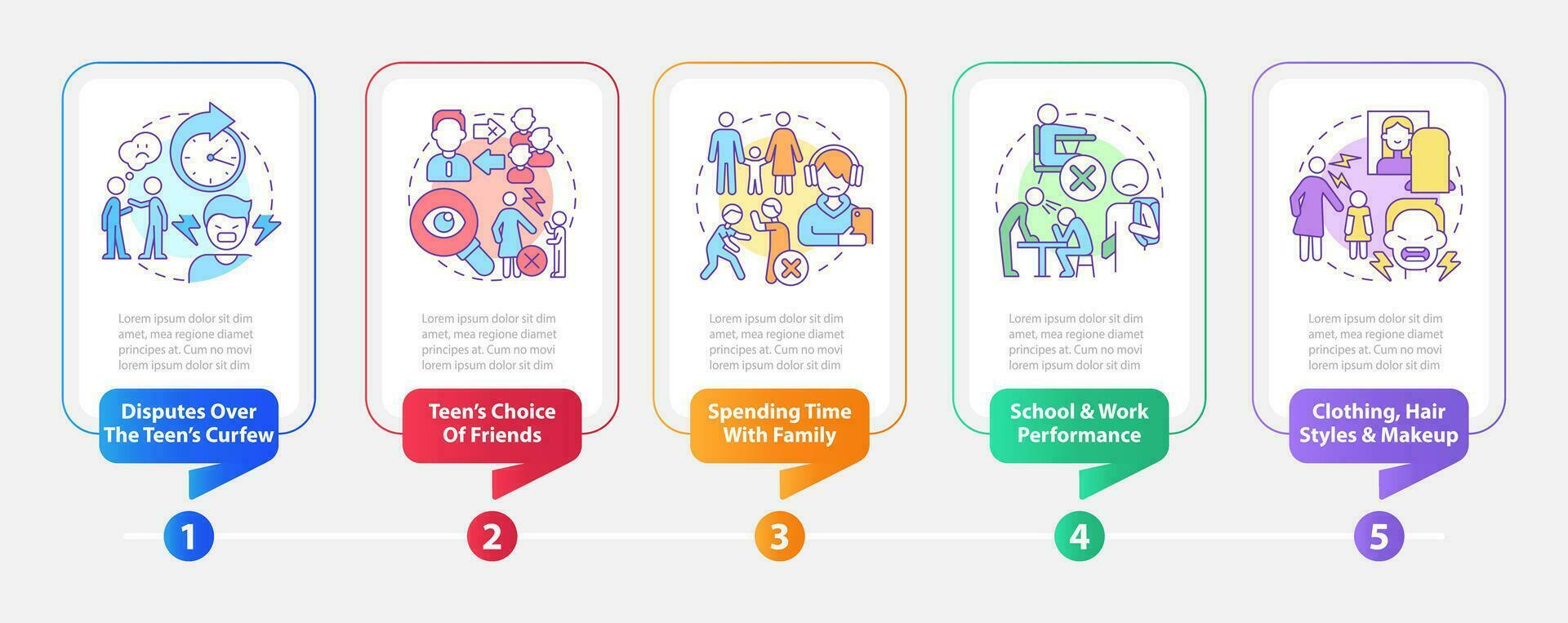 Lorem ipsum dolor sit dim amet, mea regione diamet principes at. Cum no movi lorem ipsum dolor sit dim

Disputes Over The Teen's Curfew

1

Lorem ipsum dolor sit dim amet, mea regione diamet principes at. Cum no movi lorem ipsum dolor sit dim

Teen's Choice Of Friends

2

Lorem ipsum dolor sit dim amet, mea regione diamet principes at. Cum no movi lorem ipsum dolor sit dim

Spending Time With Family

3

Lorem ipsum dolor sit dim amet, mea regione diamet principes at. Cum no movi lorem ipsum dolor sit dim

School & Work Performance

4

Lorem ipsum dolor sit dim amet, mea regione diamet principes at. Cum no movi lorem ipsum dolor sit dim

Clothing, Hair Styles & Makeup

5