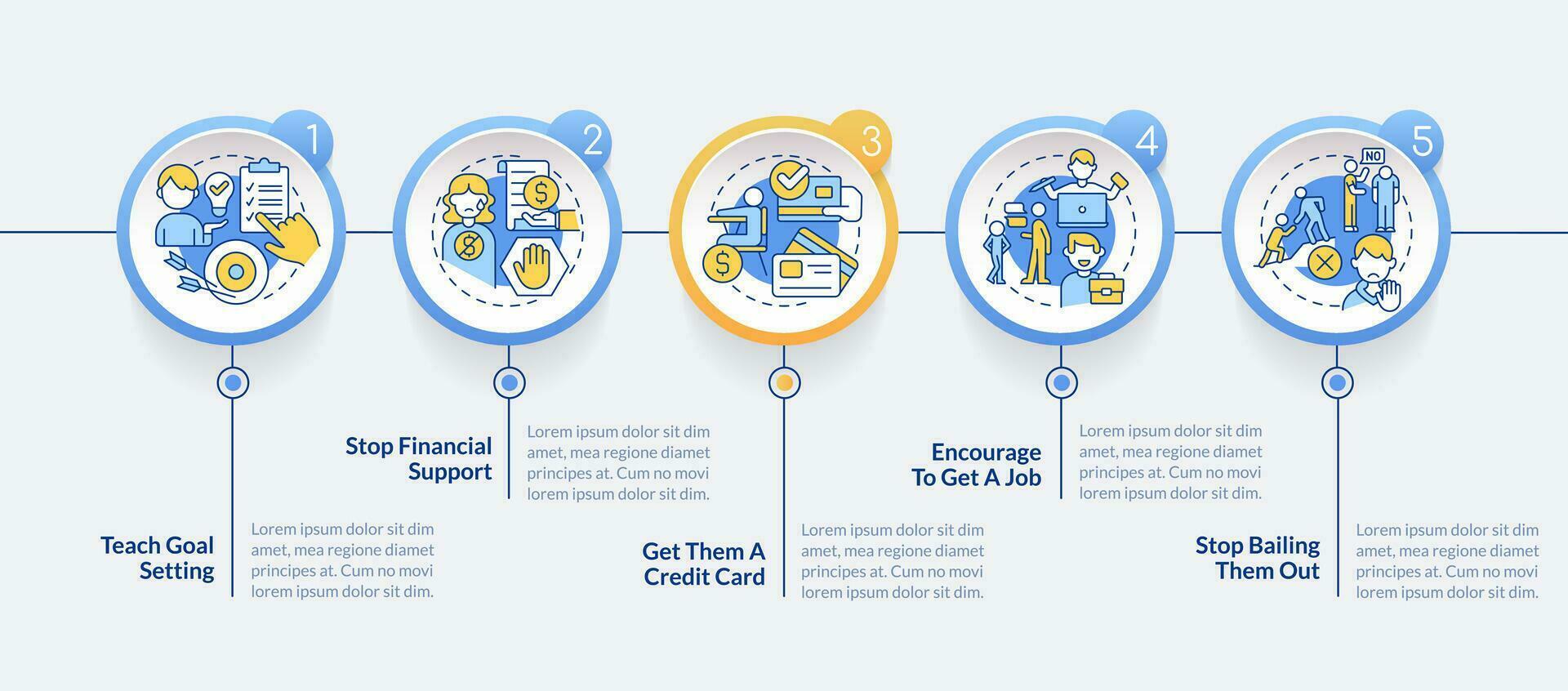 1

2

3

4

5

NO

Teach Goal Setting

Lorem ipsum dolor sit dim amet, mea regione diamet principes at. Cum no movi lorem ipsum dolor sit dim.

Stop Financial Support

Lorem ipsum dolor sit dim amet, mea regione diamet principes at. Cum no movi lorem ipsum dolor sit dim.

Get Them A Credit Card

Lorem ipsum dolor sit dim amet, mea regione diamet principes at. Cum no movi lorem ipsum dolor sit dim.

Encourage To Get A Job

Lorem ipsum dolor sit dim amet, mea regione diamet principes at. Cum no movi lorem ipsum dolor sit dim.

Stop Bailing Them Out

Lorem ipsum dolor sit dim amet, mea regione diamet principes at. Cum no movi lorem ipsum dolor sit dim.