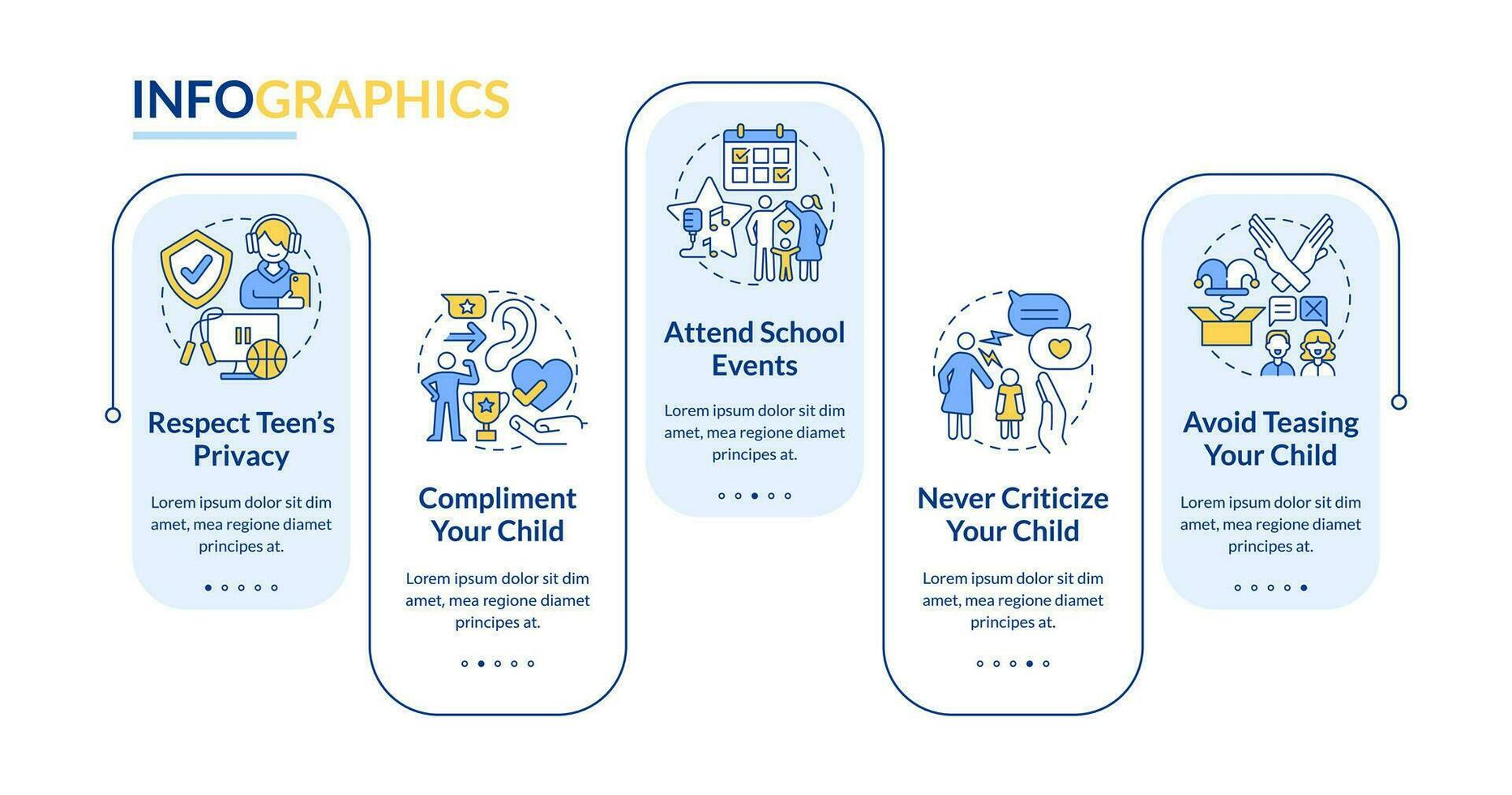 INFOGRAPHICS

Respect Teen's Privacy

Lorem ipsum dolor sit dim amet, mea regione diamet principes at.

Compliment Your Child

Lorem ipsum dolor sit dim amet, mea regione diamet principes at.

Attend School Events

Lorem ipsum dolor sit dim amet, mea regione diamet principes at.

Never Criticize Your Child

Lorem ipsum dolor sit dim amet, mea regione diamet principes at.

Avoid Teasing Your Child

Lorem ipsum dolor sit dim amet, mea regione diamet principes at.