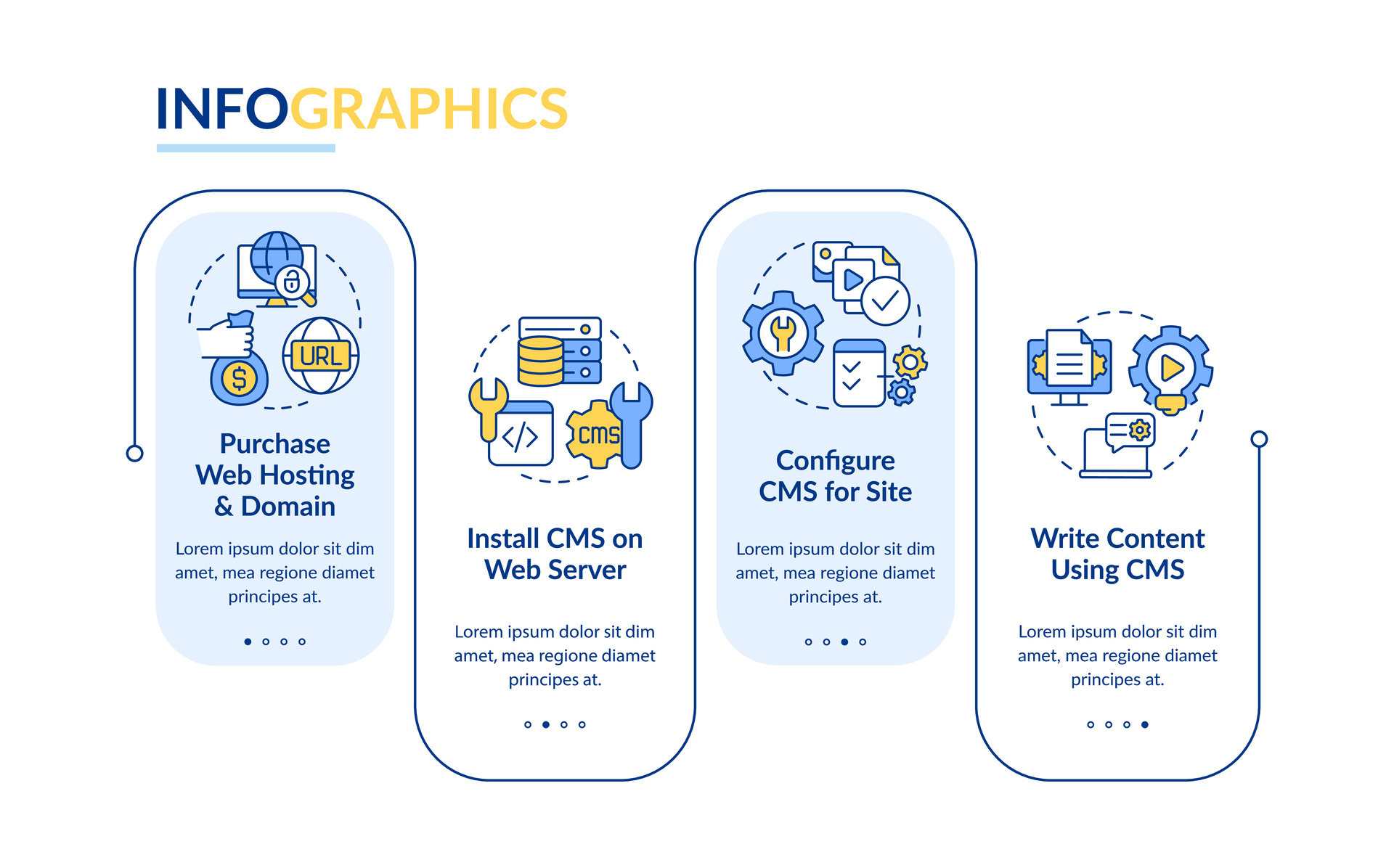 INFOGRAPHICS

URL

Purchase Web Hosting & Domain

Lorem ipsum dolor sit dim amet, mea regione diamet principes at.

CMS

Install CMS on Web Server

Lorem ipsum dolor sit dim amet, mea regione diamet principes at.

Configure CMS for Site

Lorem ipsum dolor sit dim amet, mea regione diamet principes at.

Write Content Using CMS

Lorem ipsum dolor sit dim amet, mea regione diamet principes at.