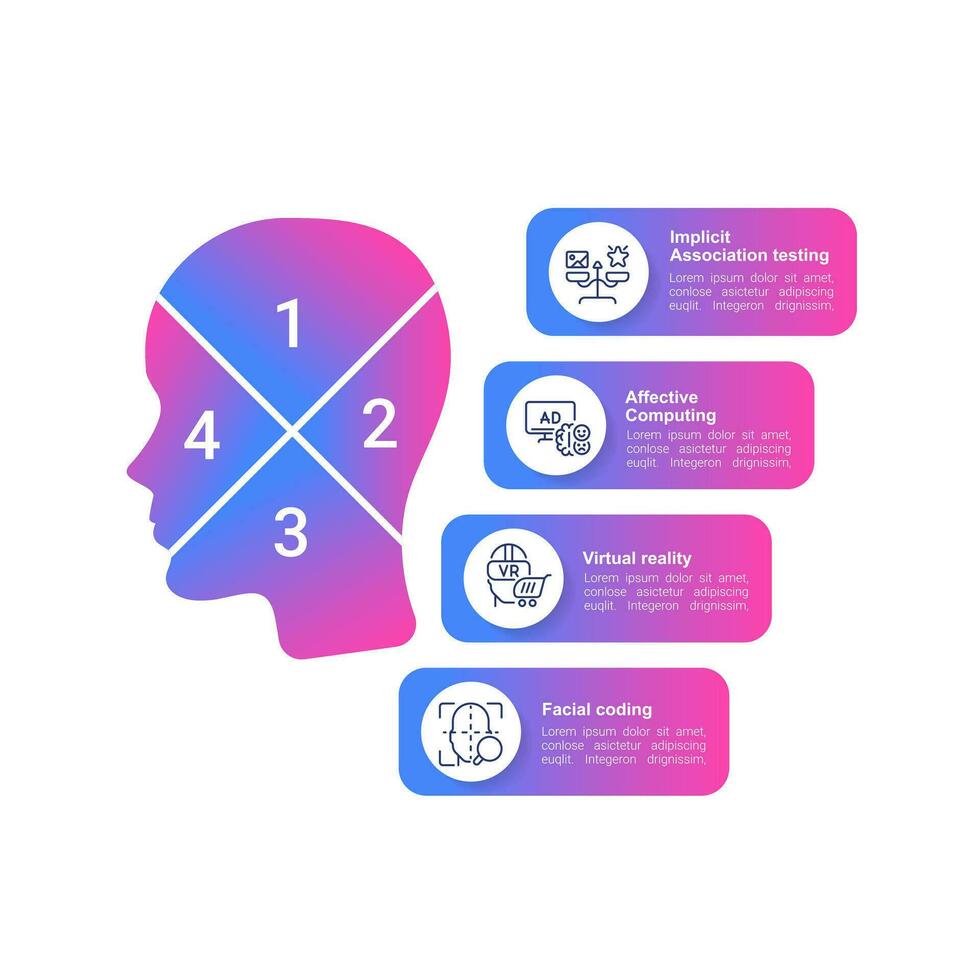 1
2
3
4

Implicit Association testing
Lorem ipsum dolor sit amet, conlose asictetur adipiscing euqlit. Integeron drignissim,

AD
Affective Computing
Lorem ipsum dolor sit amet, conlose asictetur adipiscing euqlit. Integeron drignissim,

VR
Virtual reality
Lorem ipsum dolor sit amet, conlose asictetur adipiscing euqlit. Integeron drignissim,

Facial coding
Lorem ipsum dolor sit amet, conlose asictetur adipiscing euqlit. Integeron drignissim,