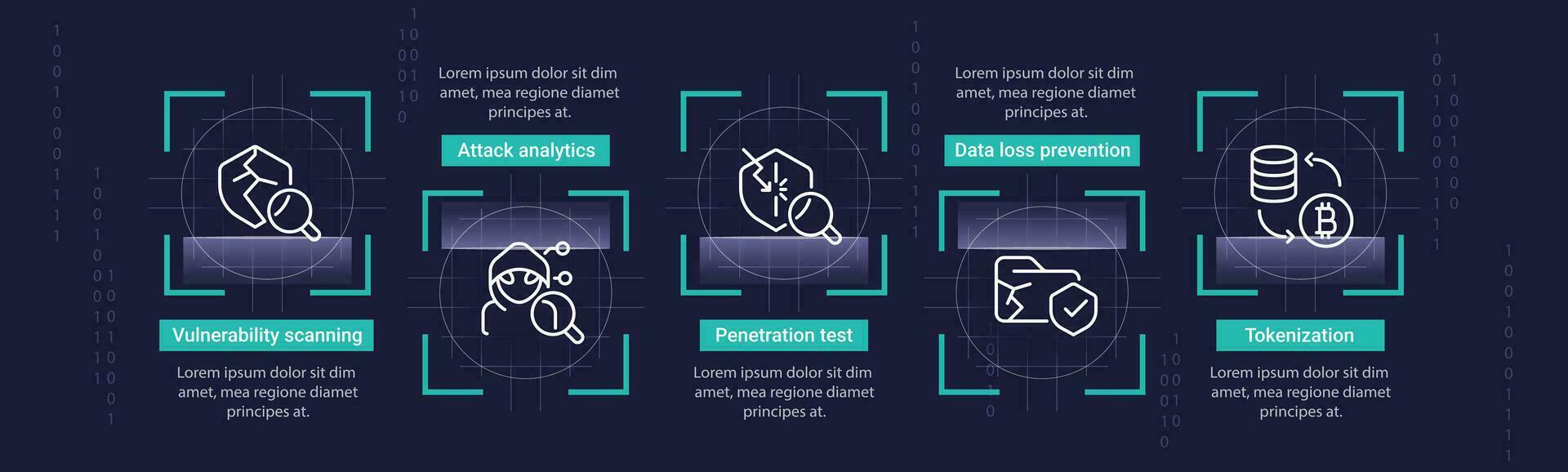 Vulnerability scanning

Lorem ipsum dolor sit dim amet, mea regione diamet principes at.

Lorem ipsum dolor sit dim amet, mea regione diamet principes at.

Attack analytics

Penetration test

Lorem ipsum dolor sit dim amet, mea regione diamet principes at.

Lorem ipsum dolor sit dim amet, mea regione diamet principes at.

Data loss prevention

Tokenization

Lorem ipsum dolor sit dim amet, mea regione diamet principes at.