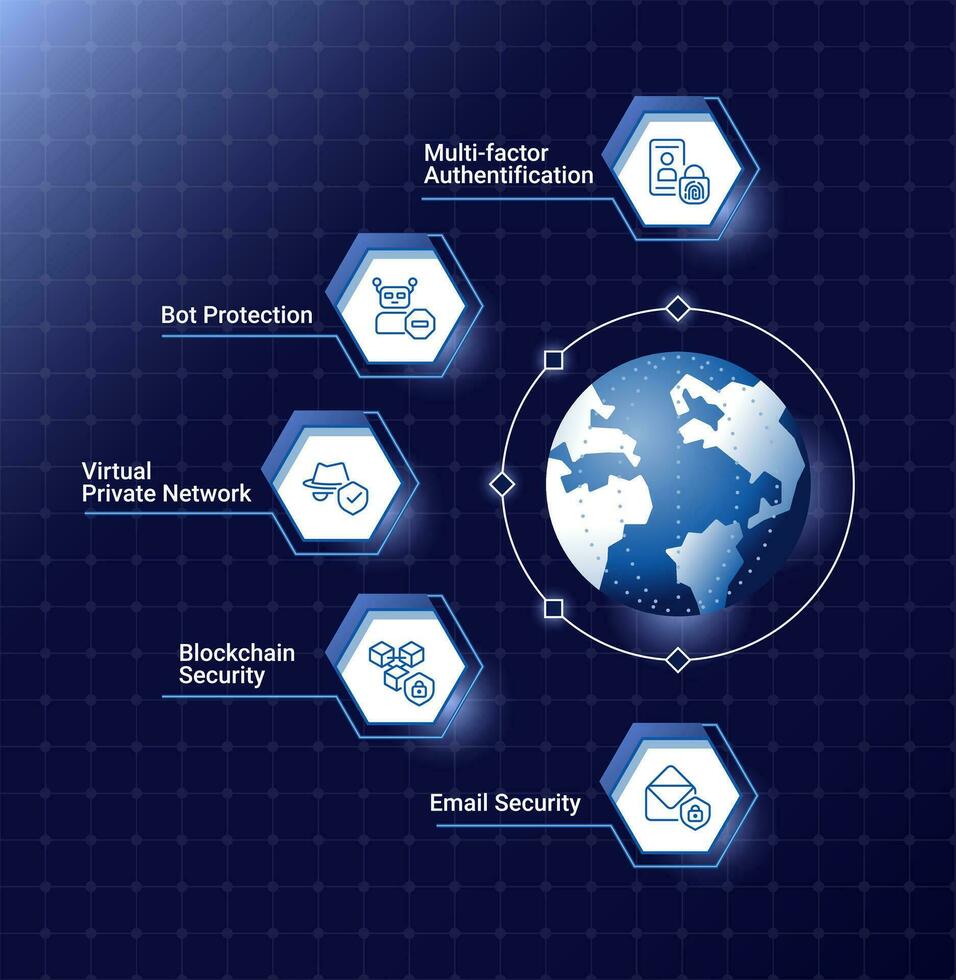 Multi-factor Authentification

Bot Protection

Virtual Private Network

Blockchain Security

Email Security