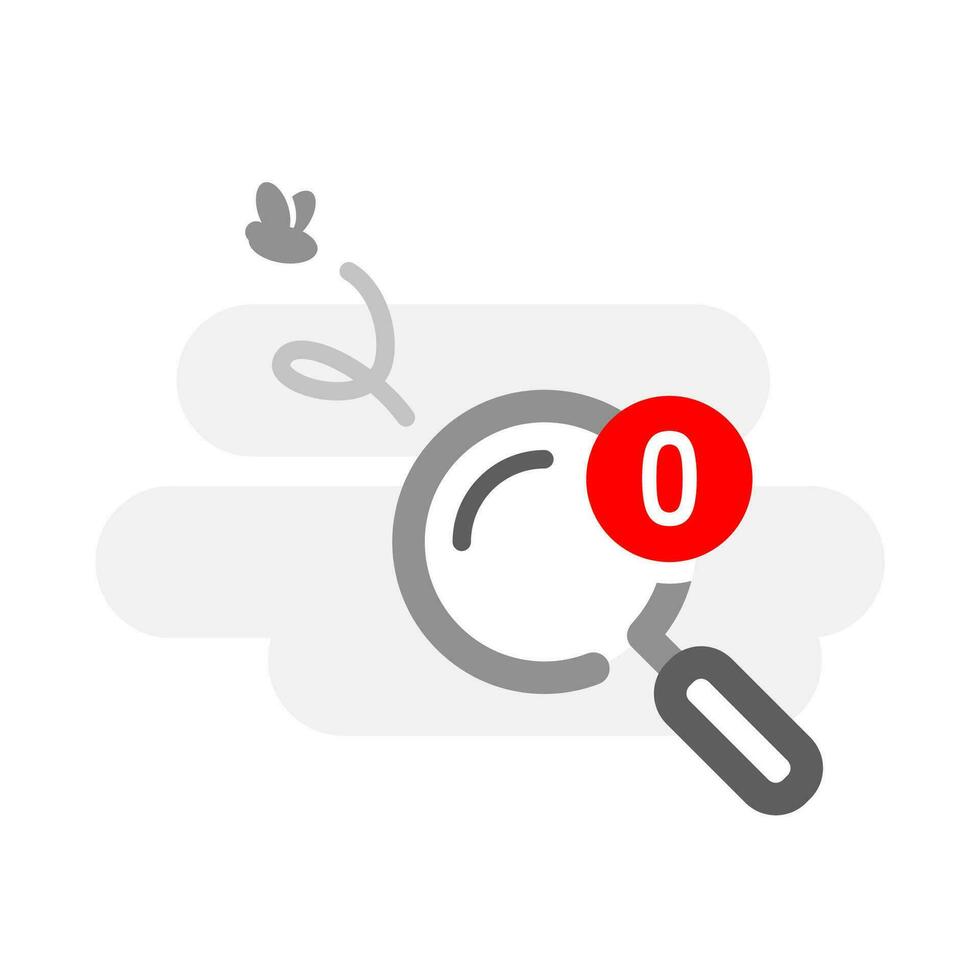 0