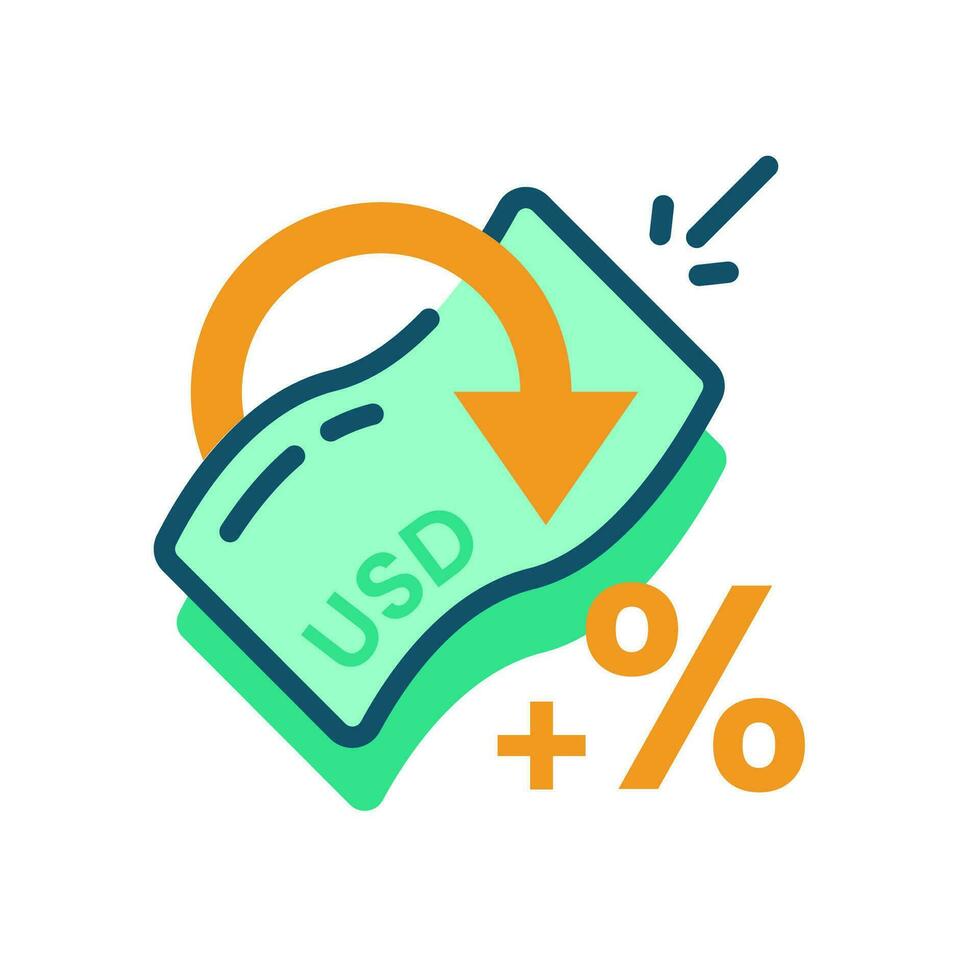 USD

+%