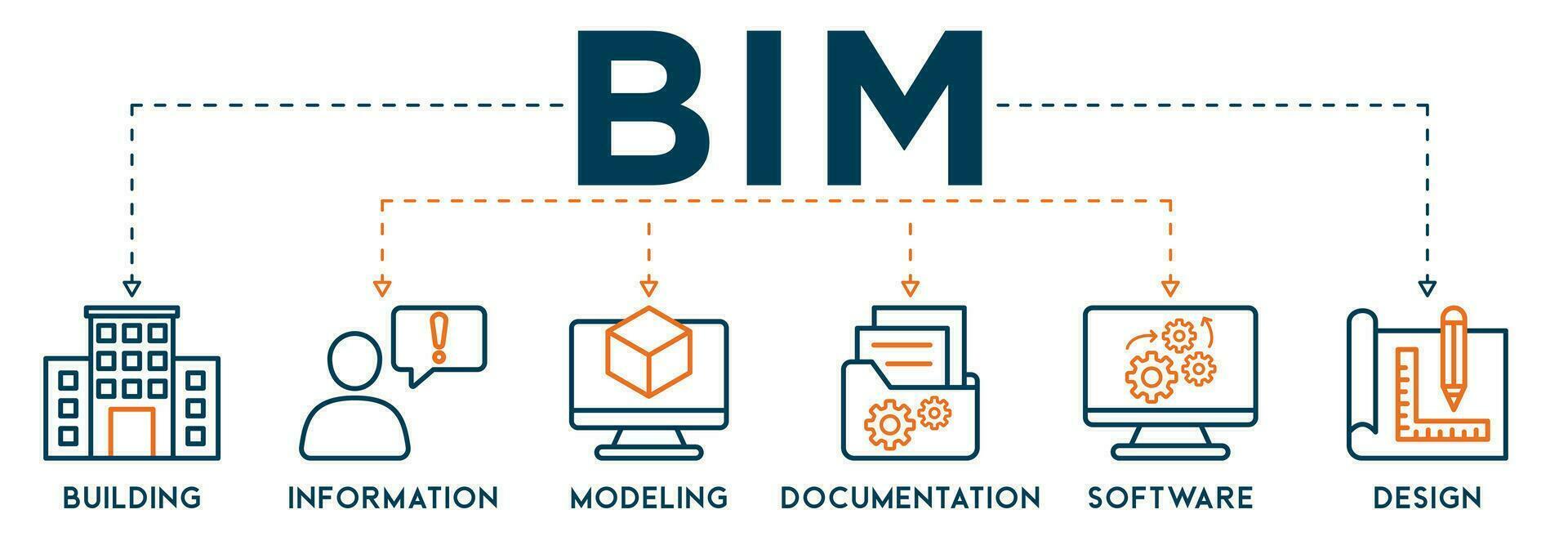 BIM

BUILDING

INFORMATION

MODELING

DOCUMENTATION

SOFTWARE

DESIGN