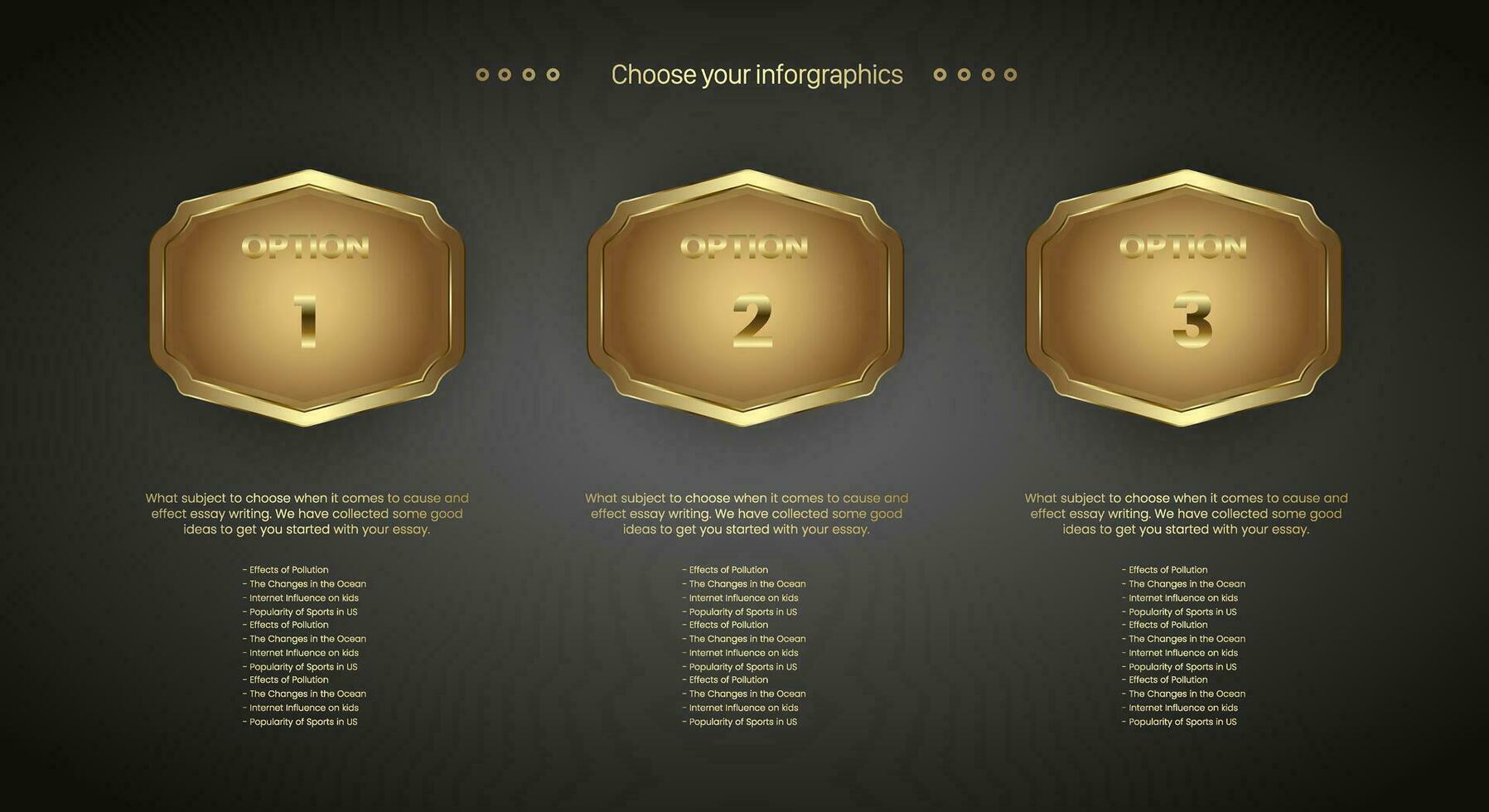 Choose your inforgraphics

OPTION
1

What subject to choose when it comes to cause and effect essay writing. We have collected some good ideas to get you started with your essay.

- Effects of Pollution
- The Changes in the Ocean
- Internet Influence on kids
- Popularity of Sports in US
- Effects of Pollution
- The Changes in the Ocean
- Internet Influence on kids
- Popularity of Sports in US
- Effects of Pollution
- The Changes in the Ocean
- Internet Influence on kids
- Popularity of Sports in US

OPTION
2

What subject to choose when it comes to cause and effect essay writing. We have collected some good ideas to get you started with your essay.

- Effects of Pollution
- The Changes in the Ocean
- Internet Influence on kids
- Popularity of Sports in US
- Effects of Pollution
- The Changes in the Ocean
- Internet Influence on kids
- Popularity of Sports in US
- Effects of Pollution
- The Changes in the Ocean
- Internet Influence on kids
- Popularity of Sports in US

OPTION
3

What subject to choose when it comes to cause and effect essay writing. We have collected some good ideas to get you started with your essay.

- Effects of Pollution
- The Changes in the Ocean
- Internet Influence on kids
- Popularity of Sports in US
- Effects of Pollution
- The Changes in the Ocean
- Internet Influence on kids
- Popularity of Sports in US
- Effects of Pollution
- The Changes in the Ocean
- Internet Influence on kids
- Popularity of Sports in US