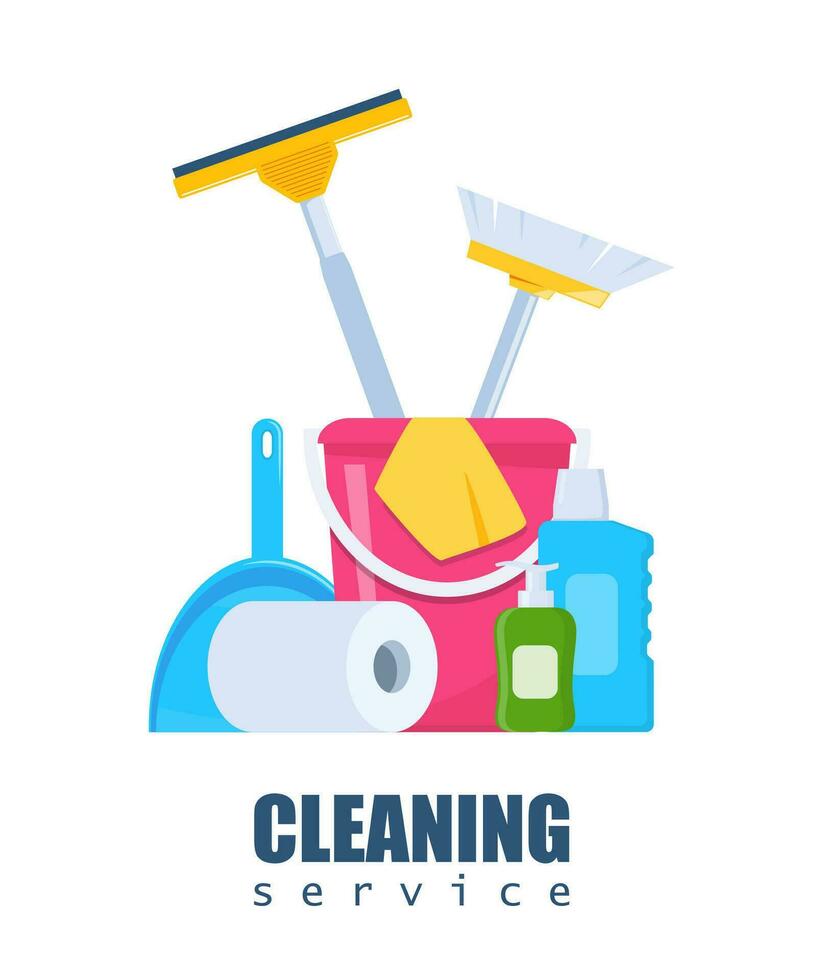 CLEANING
service