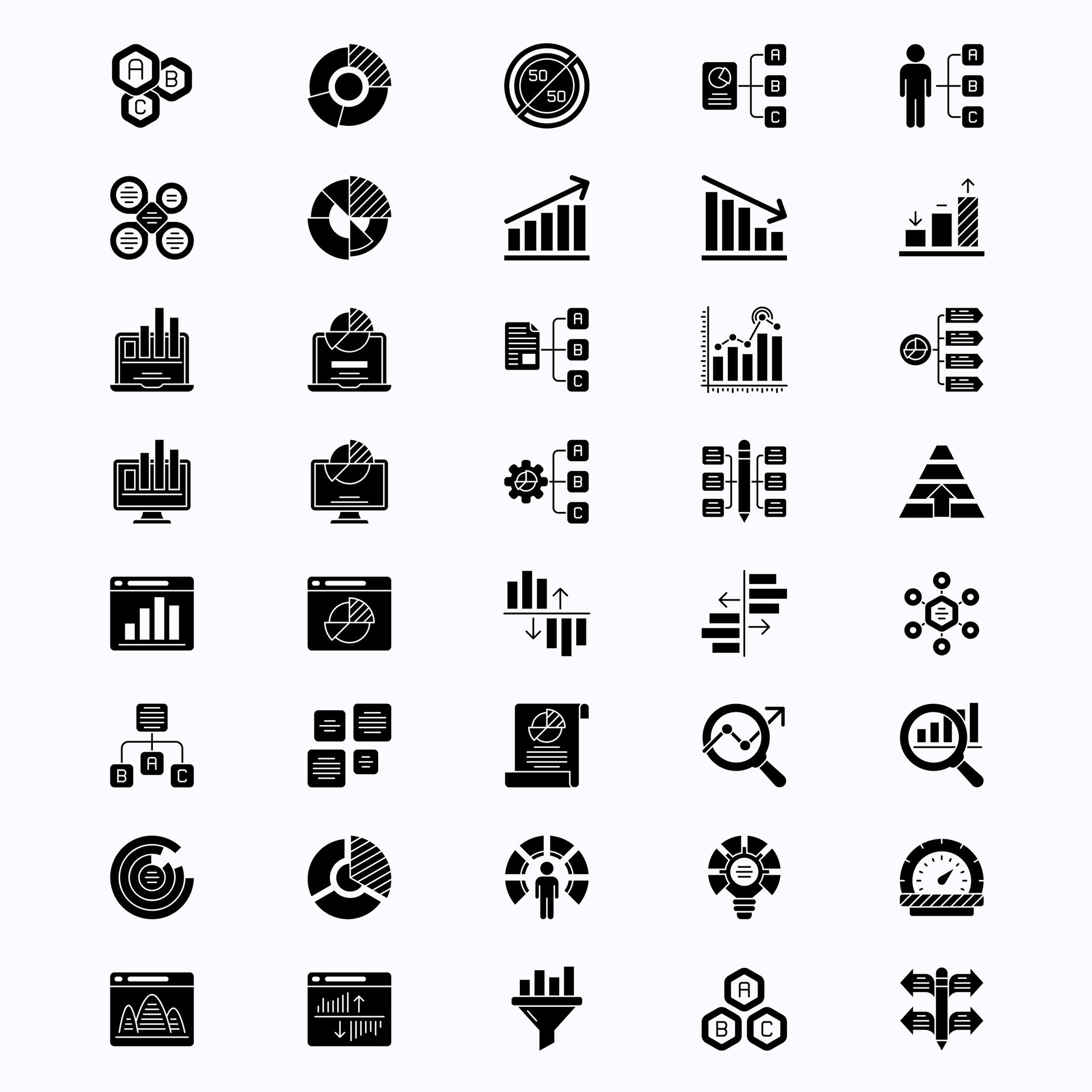 A B C

50 50

A B C

A B C

A B C

A B C

A B C

A B C