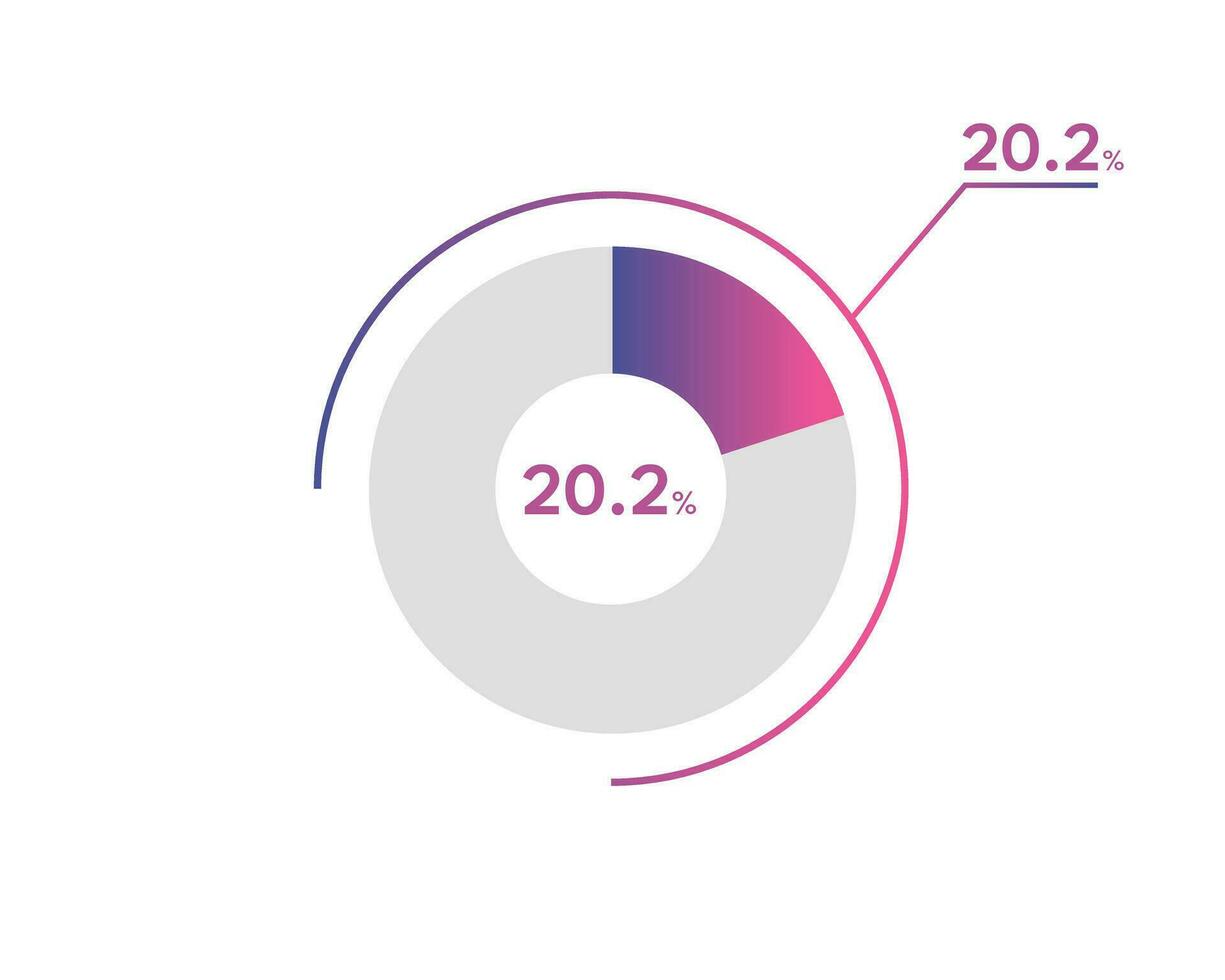 20.2%

20.2%