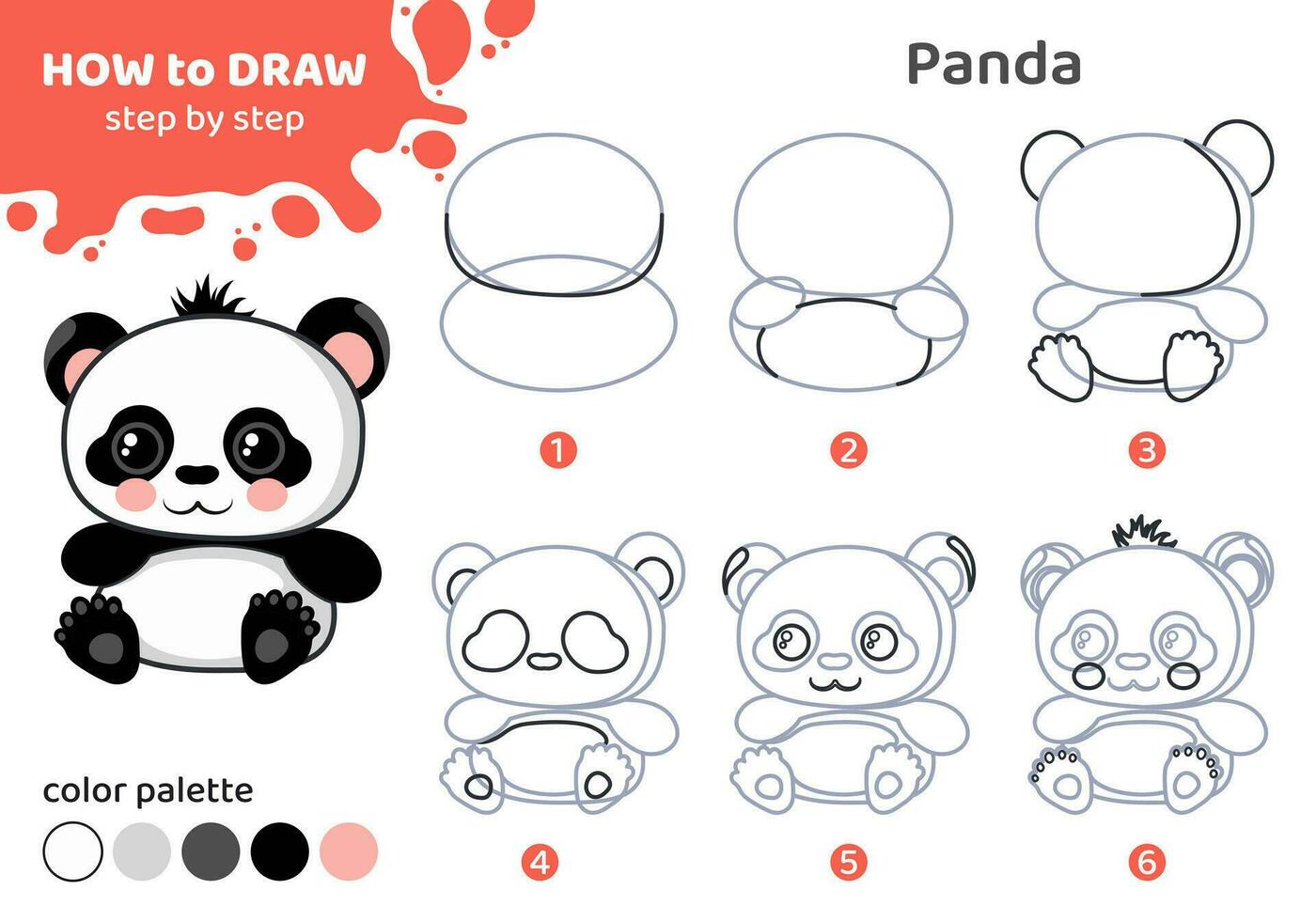 HOW to DRAW
step by step

Panda

1

2

3

4

5

6

color palette