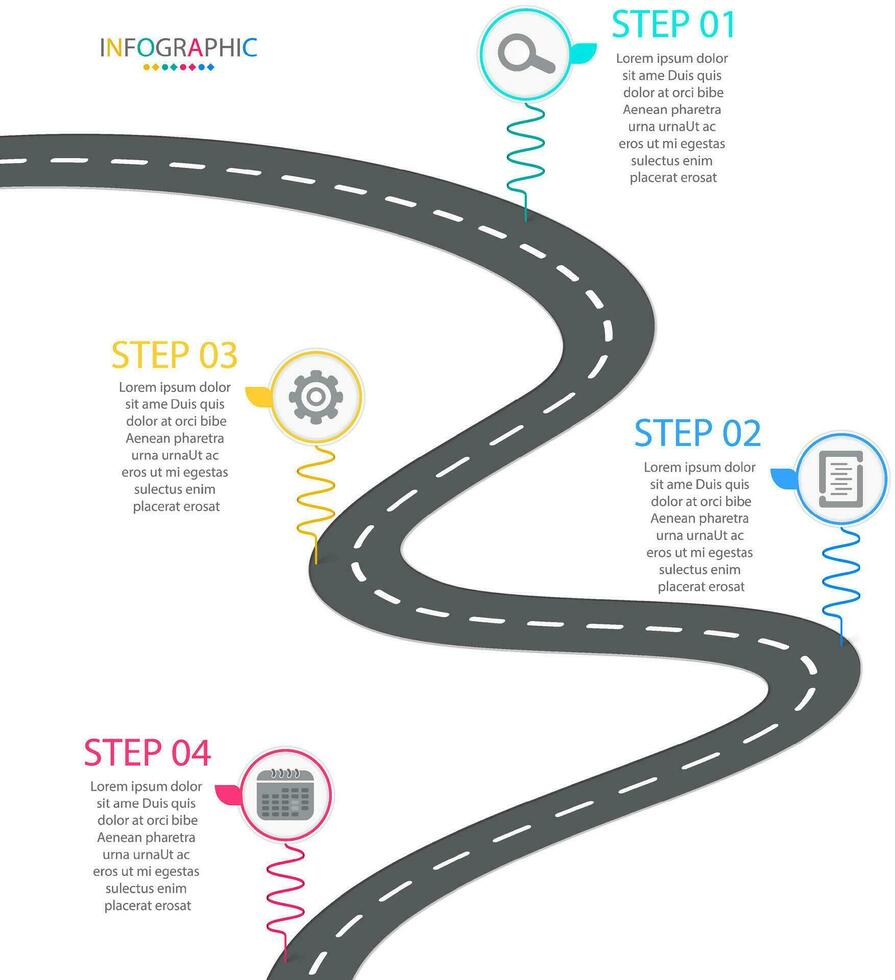 INFOGRAPHIC

STEP 01
Lorem ipsum dolor sit ame Duis quis dolor at orci bibe Aenean pharetra urna urnaUt ac eros ut mi egestas sulectus enim placerat erosat

STEP 03
Lorem ipsum dolor sit ame Duis quis dolor at orci bibe Aenean pharetra urna urnaUt ac eros ut mi egestas sulectus enim placerat erosat

STEP 02
Lorem ipsum dolor sit ame Duis quis dolor at orci bibe Aenean pharetra urna urnaUt ac eros ut mi egestas sulectus enim placerat erosat

STEP 04
Lorem ipsum dolor sit ame Duis quis dolor at orci bibe Aenean pharetra urna urnaUt ac eros ut mi egestas sulectus enim placerat erosat