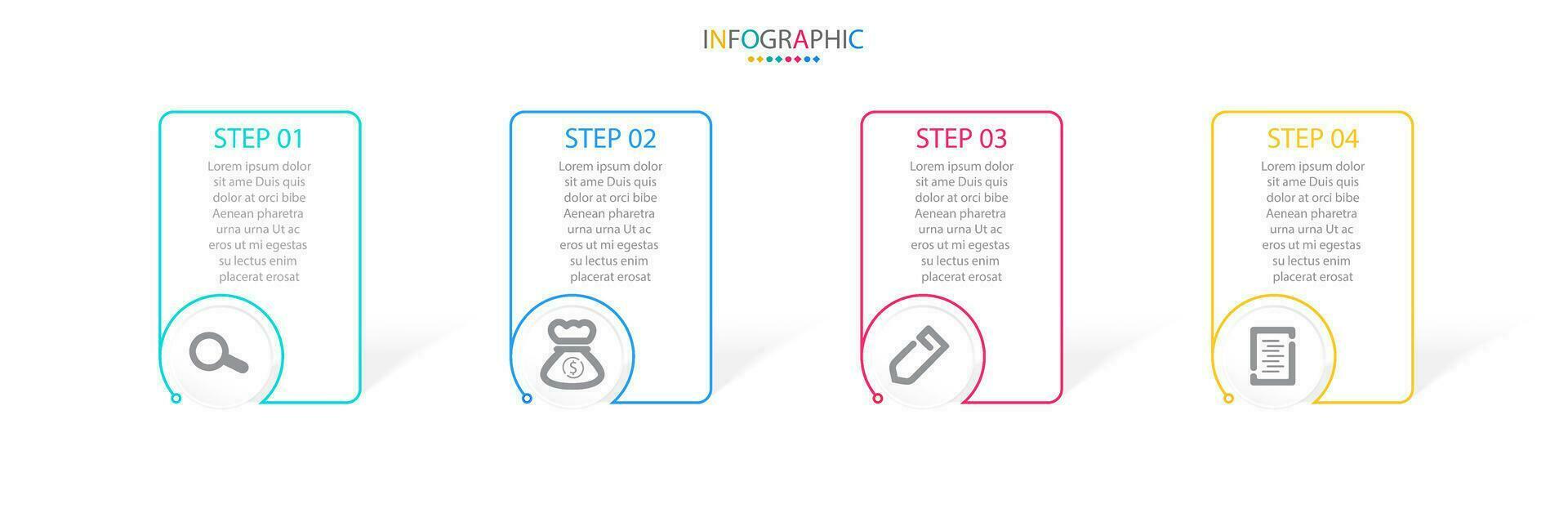 INFOGRAPHIC

STEP 01
Lorem ipsum dolor sit ame Duis quis dolor at orci bibe Aenean pharetra urna urna Ut ac eros ut mi egestas su lectus enim placerat erosat

STEP 02
Lorem ipsum dolor sit ame Duis quis dolor at orci bibe Aenean pharetra urna urna Ut ac eros ut mi egestas su lectus enim placerat erosat

STEP 03
Lorem ipsum dolor sit ame Duis quis dolor at orci bibe Aenean pharetra urna urna Ut ac eros ut mi egestas su lectus enim placerat erosat

STEP 04
Lorem ipsum dolor sit ame Duis quis dolor at orci bibe Aenean pharetra urna urna Ut ac eros ut mi egestas su lectus enim placerat erosat