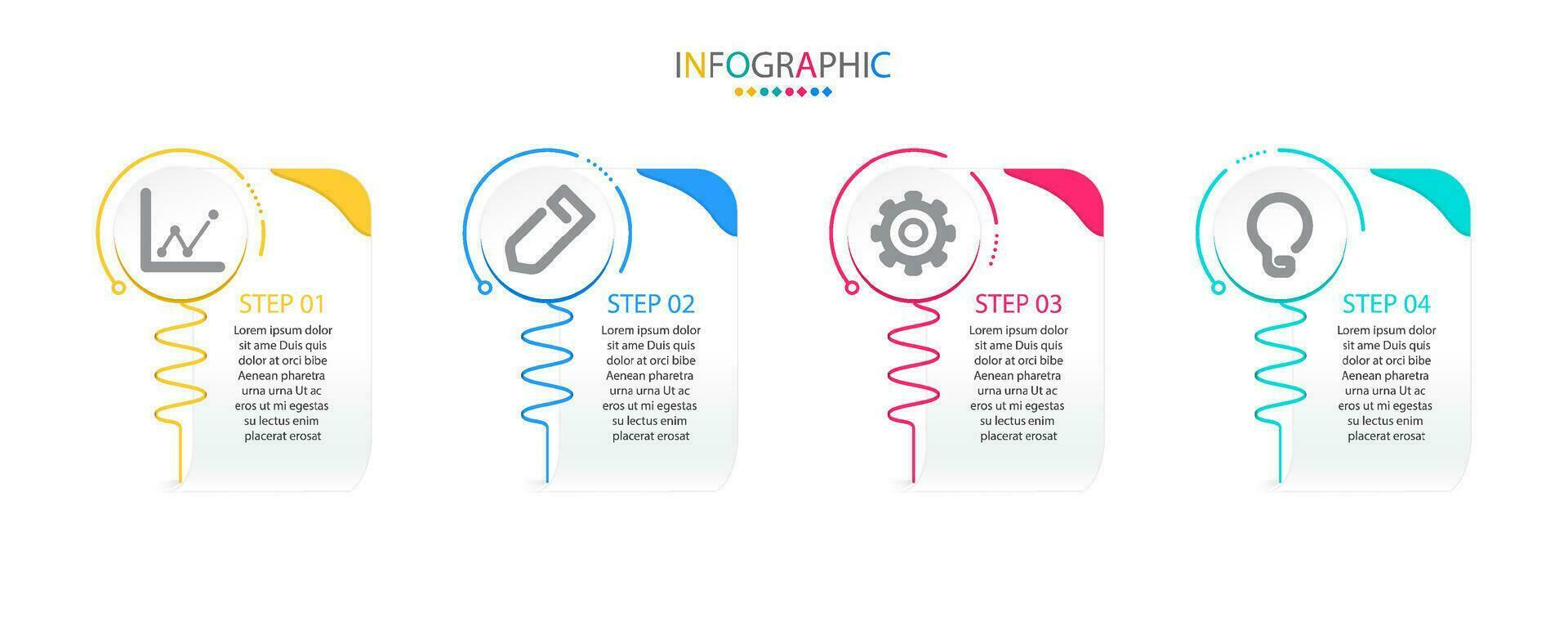 INFOGRAPHIC

STEP 01

Lorem ipsum dolor sit ame Duis quis dolor at orci bibe Aenean pharetra urna urna Ut ac eros ut mi egestas su lectus enim placerat erosat

STEP 02

Lorem ipsum dolor sit ame Duis quis dolor at orci bibe Aenean pharetra urna urna Ut ac eros ut mi egestas su lectus enim placerat erosat

STEP 03

Lorem ipsum dolor sit ame Duis quis dolor at orci bibe Aenean pharetra urna urna Ut ac eros ut mi egestas su lectus enim placerat erosat

STEP 04

Lorem ipsum dolor sit ame Duis quis dolor at orci bibe Aenean pharetra urna urna Ut ac eros ut mi egestas su lectus enim placerat erosat