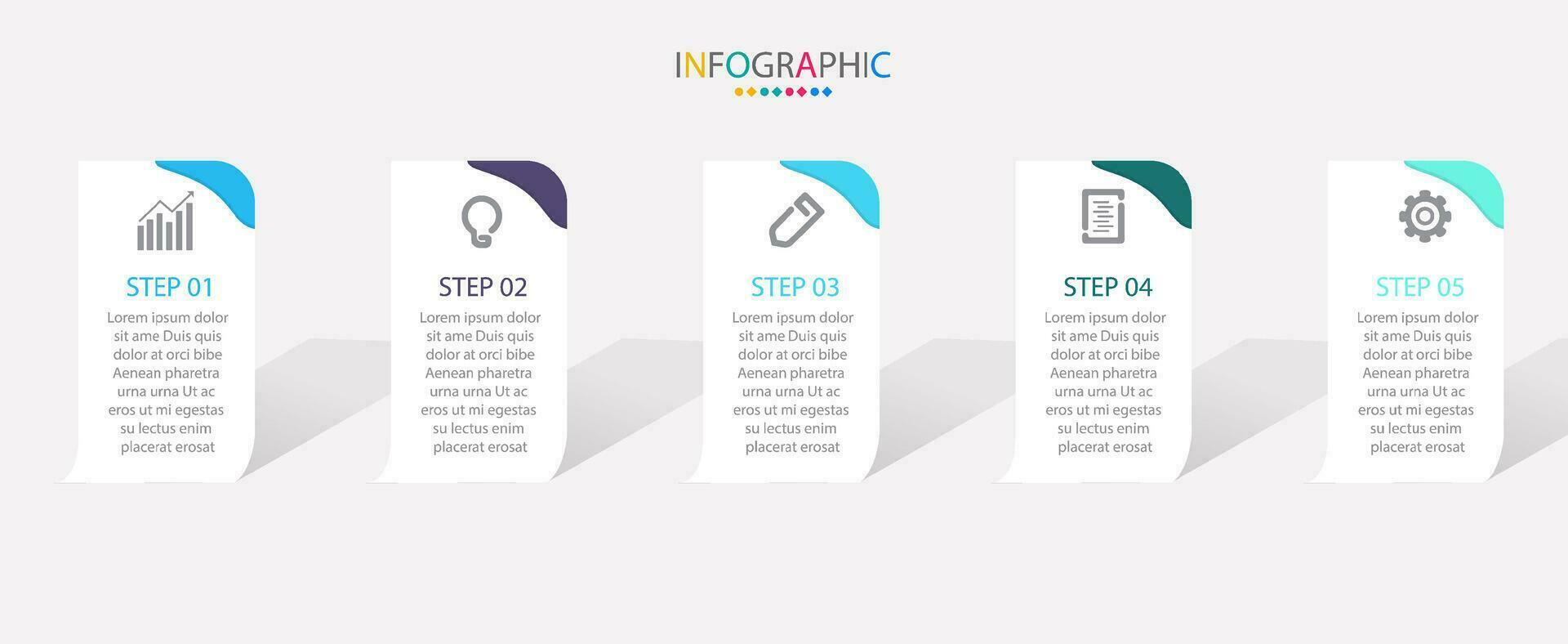 INFOGRAPHIC

STEP 01
Lorem ipsum dolor sit ame Duis quis dolor at orci bibe Aenean pharetra urna urna Ut ac eros ut mi egestas su lectus enim placerat erosat

STEP 02
Lorem ipsum dolor sit ame Duis quis dolor at orci bibe Aenean pharetra urna urna Ut ac eros ut mi egestas su lectus enim placerat erosat

STEP 03
Lorem ipsum dolor sit ame Duis quis dolor at orci bibe Aenean pharetra urna urna Ut ac eros ut mi egestas su lectus enim placerat erosat

STEP 04
Lorem ipsum dolor sit ame Duis quis dolor at orci bibe Aenean pharetra urna urna Ut ac eros ut mi egestas su lectus enim placerat erosat

STEP 05
Lorem ipsum dolor sit ame Duis quis dolor at orci bibe Aenean pharetra urna urna Ut ac eros ut mi egestas su lectus enim placerat erosat