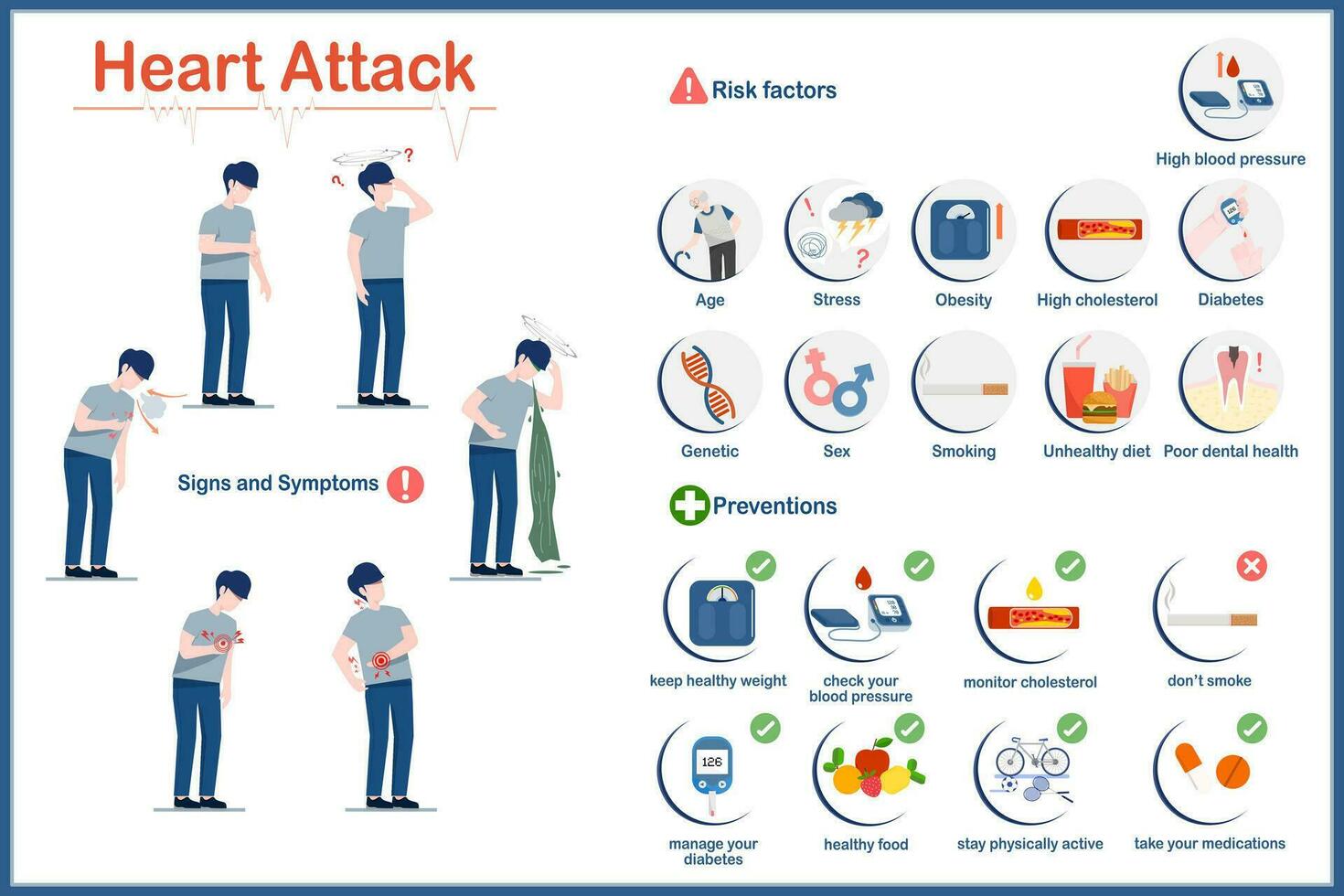 Heart Attack

Signs and Symptoms

Risk factors

High blood pressure

Age

Stress

Obesity

High cholesterol

Diabetes

Genetic

Sex

Smoking

Unhealthy diet

Poor dental health

Preventions

keep healthy weight

check your blood pressure

monitor cholesterol

don't smoke

126

manage your diabetes

healthy food

stay physically active

take your medications