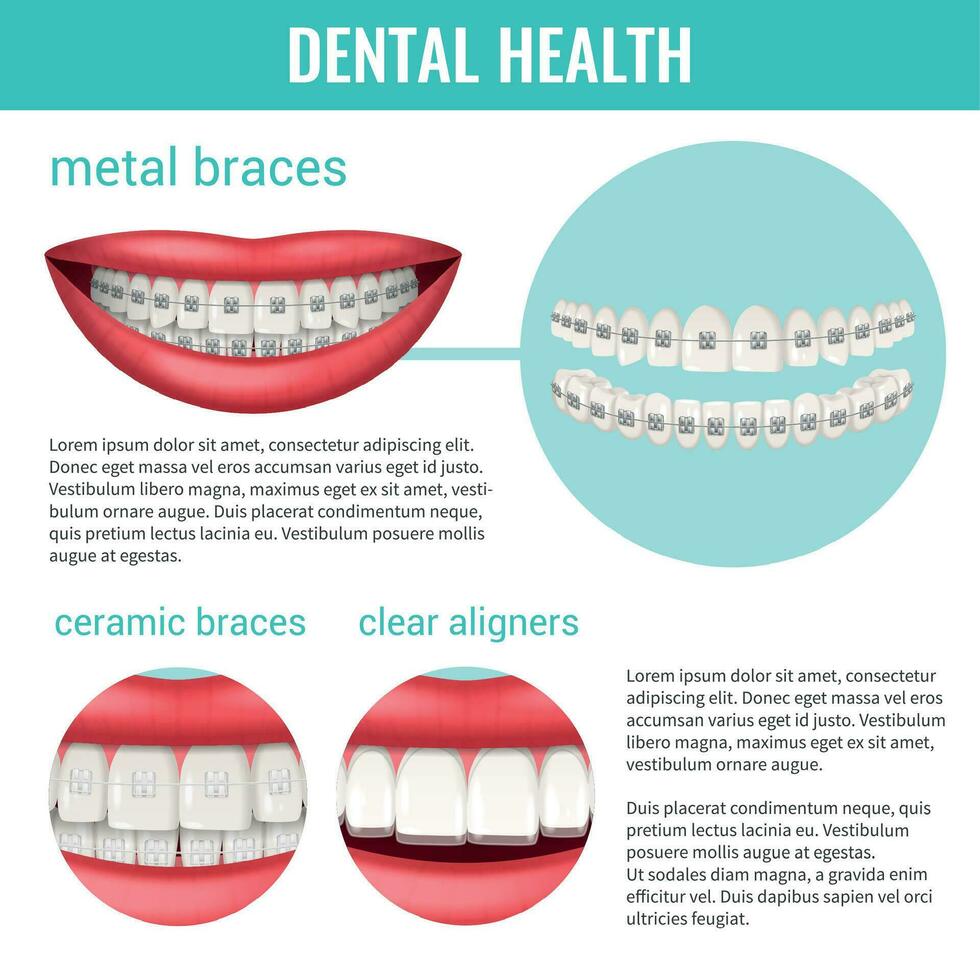 DENTAL HEALTH

metal braces

Lorem ipsum dolor sit amet, consectetur adipiscing elit. Donec eget massa vel eros accumsan varius eget id justo. Vestibulum libero magna, maximus eget ex sit amet, vestibulum ornare augue. Duis placerat condimentum neque, quis pretium lectus lacinia eu. Vestibulum posuere mollis augue at egestas.

ceramic braces

clear aligners

Lorem ipsum dolor sit amet, consectetur adipiscing elit. Donec eget massa vel eros accumsan varius eget id justo. Vestibulum libero magna, maximus eget ex sit amet, vestibulum ornare augue.

Duis placerat condimentum neque, quis pretium lectus lacinia eu. Vestibulum posuere mollis augue at egestas.
Ut sodales diam magna, a gravida enim efficitur vel. Duis dapibus sapien vel orci ultricies feugiat.