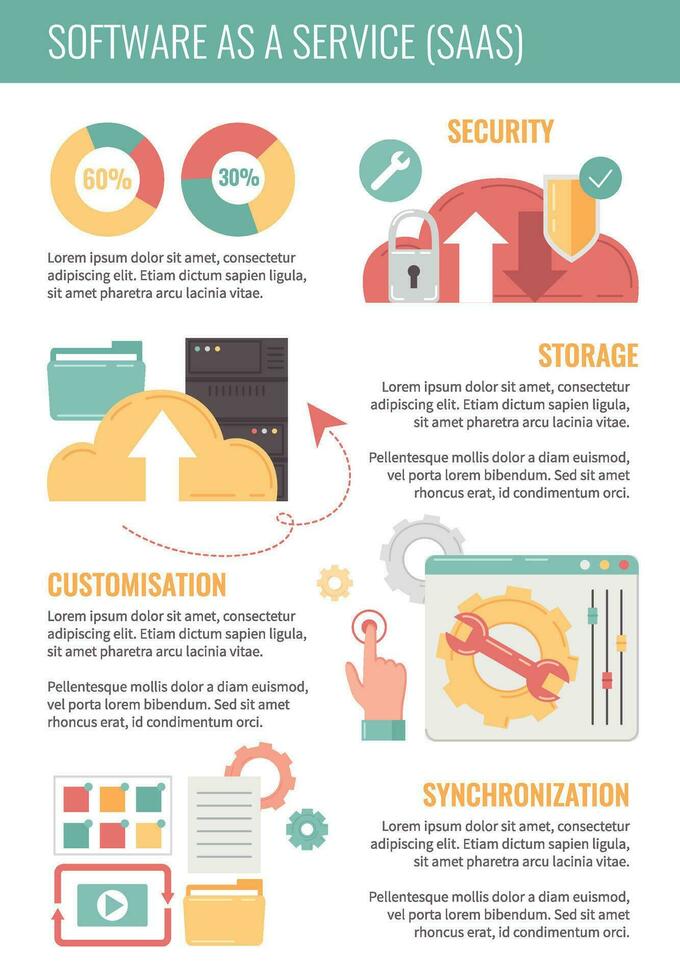 SOFTWARE AS A SERVICE (SAAS)

60%

30%

Lorem ipsum dolor sit amet, consectetur adipiscing elit. Etiam dictum sapien ligula, sit amet pharetra arcu lacinia vitae.

SECURITY

STORAGE

Lorem ipsum dolor sit amet, consectetur adipiscing elit. Etiam dictum sapien ligula, sit amet pharetra arcu lacinia vitae.

Pellentesque mollis dolor a diam euismod, vel porta lorem bibendum. Sed sit amet rhoncus erat, id condimentum orci.

CUSTOMISATION

Lorem ipsum dolor sit amet, consectetur adipiscing elit. Etiam dictum sapien ligula, sit amet pharetra arcu lacinia vitae.

Pellentesque mollis dolor a diam euismod, vel porta lorem bibendum. Sed sit amet rhoncus erat, id condimentum orci.

SYNCHRONIZATION

Lorem ipsum dolor sit amet, consectetur adipiscing elit. Etiam dictum sapien ligula, sit amet pharetra arcu lacinia vitae.

Pellentesque mollis dolor a diam euismod, vel porta lorem bibendum. Sed sit amet rhoncus erat, id condimentum orci.