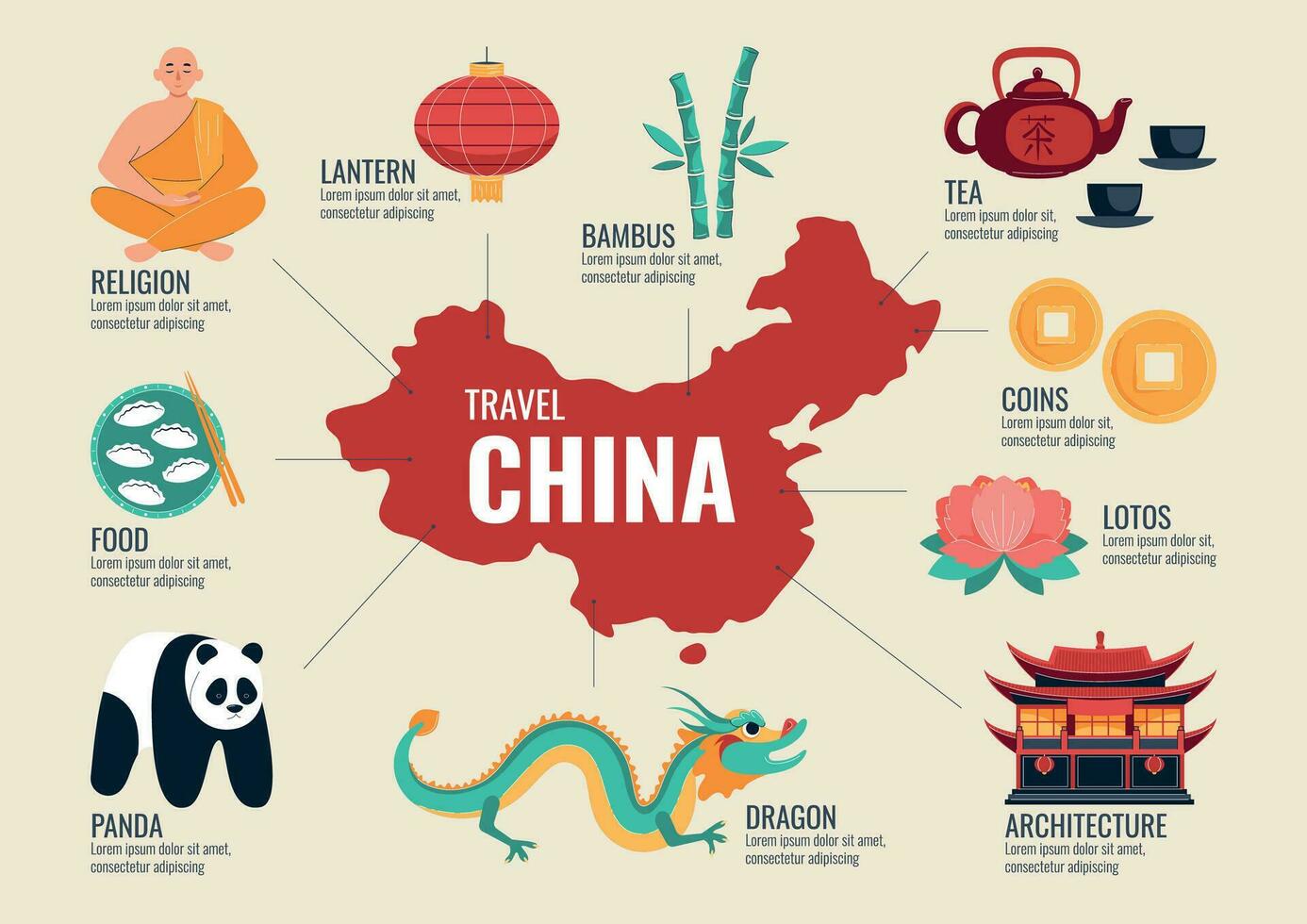 RELIGION
Lorem ipsum dolor sit amet, consectetur adipiscing

LANTERN
Lorem ipsum dolor sit amet, consectetur adipiscing

BAMBUS
Lorem ipsum dolor sit amet, consectetur adipiscing

茶

TEA
Lorem ipsum dolor sit, consectetur adipiscing

TRAVEL
CHINA

COINS
Lorem ipsum dolor sit, consectetur adipiscing

FOOD
Lorem ipsum dolor sit amet, consectetur adipiscing

LOTOS
Lorem ipsum dolor sit, consectetur adipiscing

PANDA
Lorem ipsum dolor sit amet, consectetur adipiscing

DRAGON
Lorem ipsum dolor sit amet, consectetur adipiscing

ARCHITECTURE
Lorem ipsum dolor sit amet, consectetur adipiscing