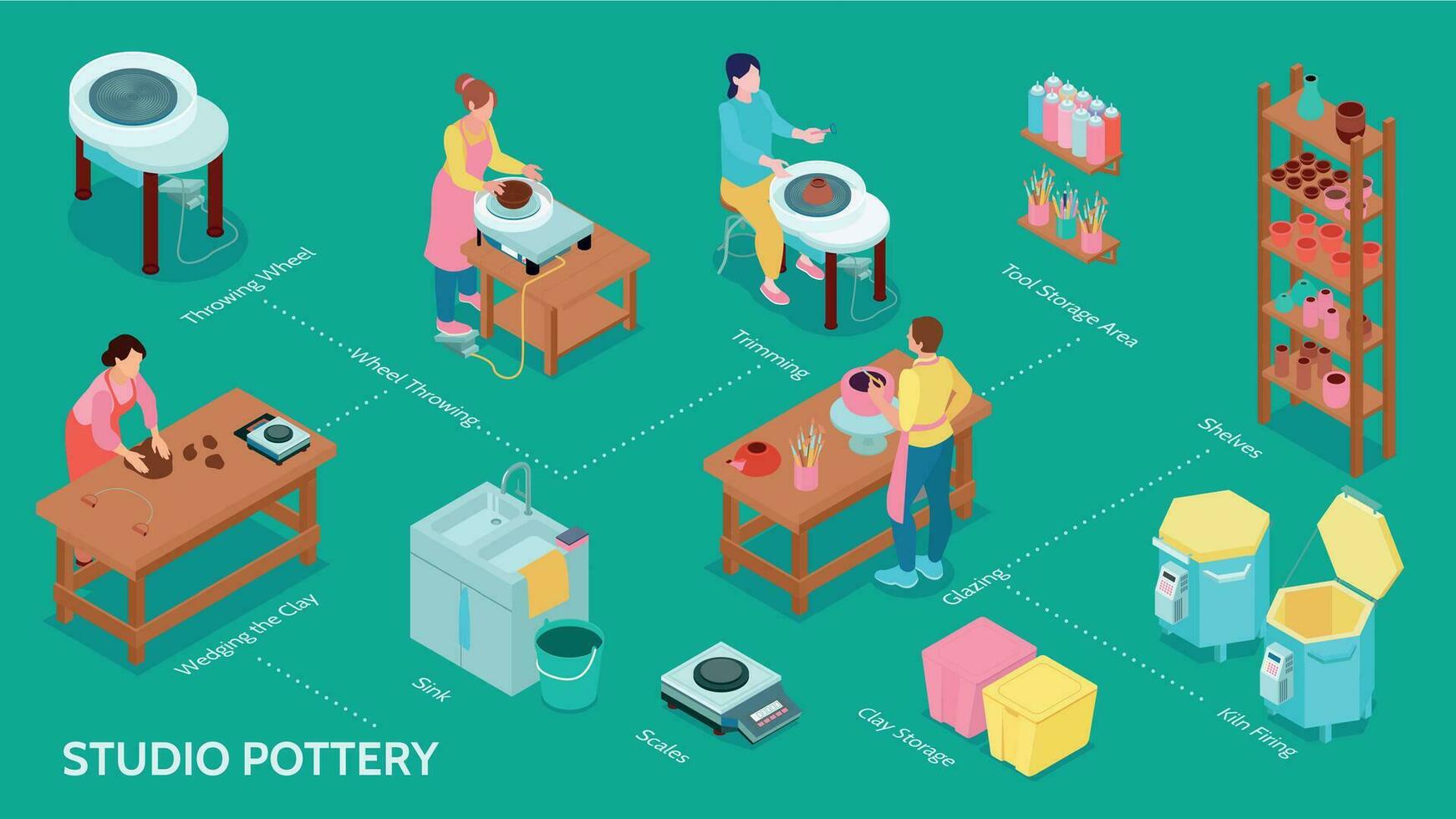 Throwing Wheel

Wheel Throwing

Trimming

Tool Storage Area

Shelves

Wedging the Clay

Sink

Scales

Glazing

Clay Storage

Kiln Firing

STUDIO POTTERY