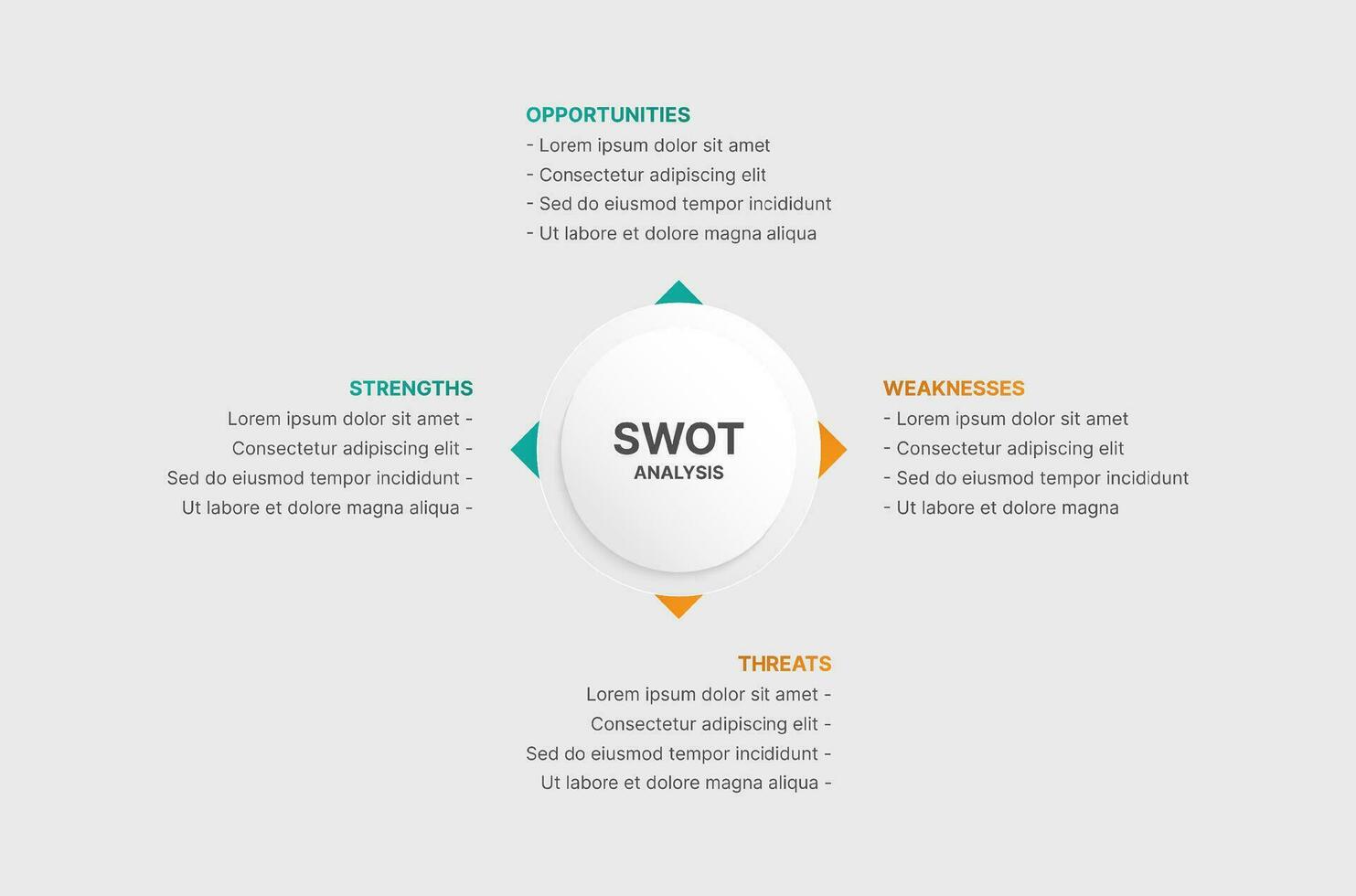 OPPORTUNITIES
- Lorem ipsum dolor sit amet
- Consectetur adipiscing elit
- Sed do eiusmod tempor incididunt
- Ut labore et dolore magna aliqua

STRENGTHS
Lorem ipsum dolor sit amet -
Consectetur adipiscing elit -
Sed do eiusmod tempor incididunt -
Ut labore et dolore magna aliqua -

SWOT
ANALYSIS

WEAKNESSES
- Lorem ipsum dolor sit amet
- Consectetur adipiscing elit
- Sed do eiusmod tempor incididunt
- Ut labore et dolore magna

THREATS
Lorem ipsum dolor sit amet -
Consectetur adipiscing elit -
Sed do eiusmod tempor incididunt -
Ut labore et dolore magna aliqua -