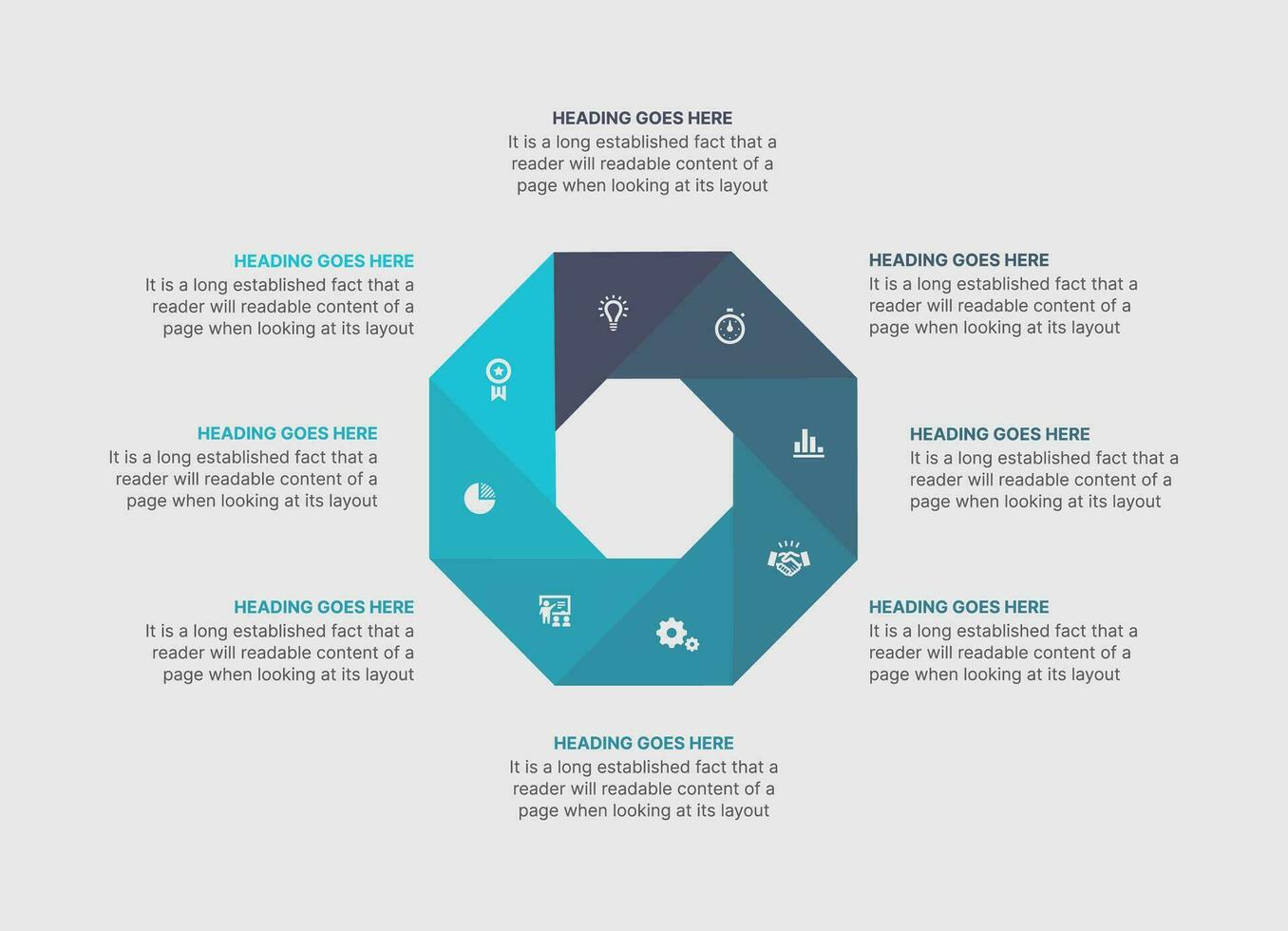 HEADING GOES HERE
It is a long established fact that a reader will readable content of a page when looking at its layout

HEADING GOES HERE
It is a long established fact that a reader will readable content of a page when looking at its layout

HEADING GOES HERE
It is a long established fact that a reader will readable content of a page when looking at its layout

HEADING GOES HERE
It is a long established fact that a reader will readable content of a page when looking at its layout

HEADING GOES HERE
It is a long established fact that a reader will readable content of a page when looking at its layout

HEADING GOES HERE
It is a long established fact that a reader will readable content of a page when looking at its layout

HEADING GOES HERE
It is a long established fact that a reader will readable content of a page when looking at its layout

HEADING GOES HERE
It is a long established fact that a reader will readable content of a page when looking at its layout